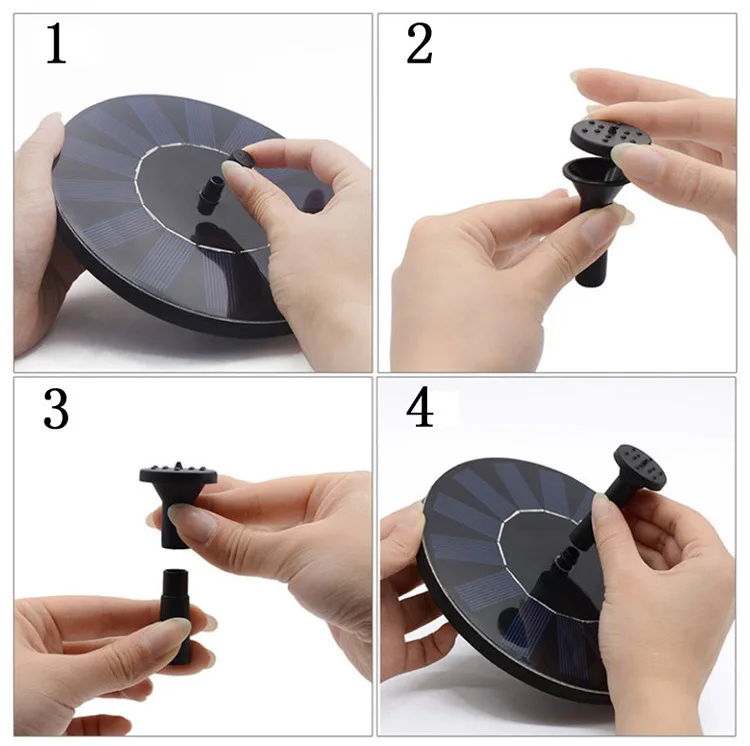 1

2

3

4