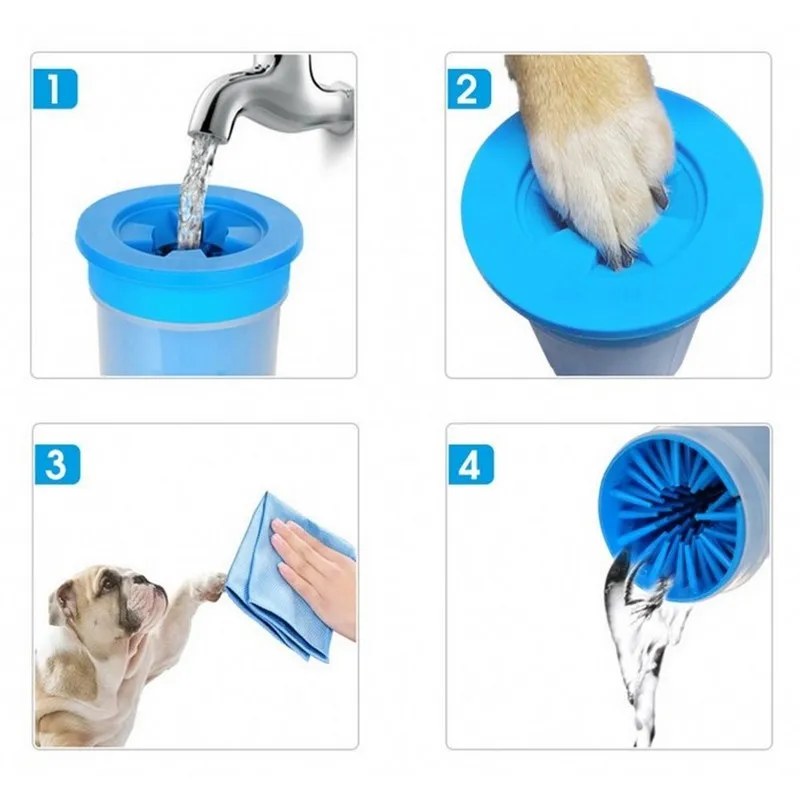 1

2

3

4