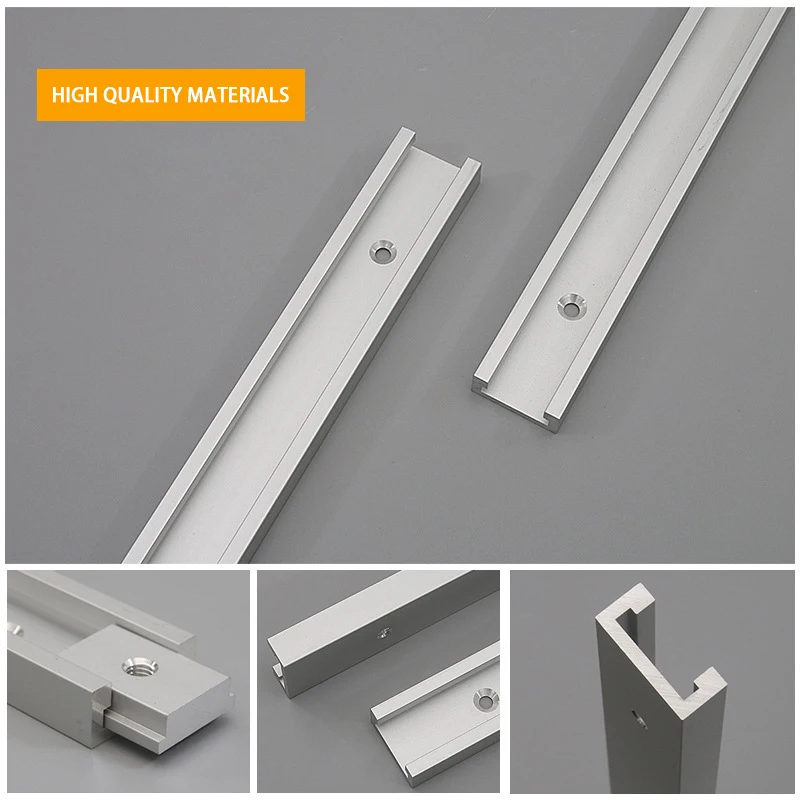 HIGH QUALITY MATERIALS