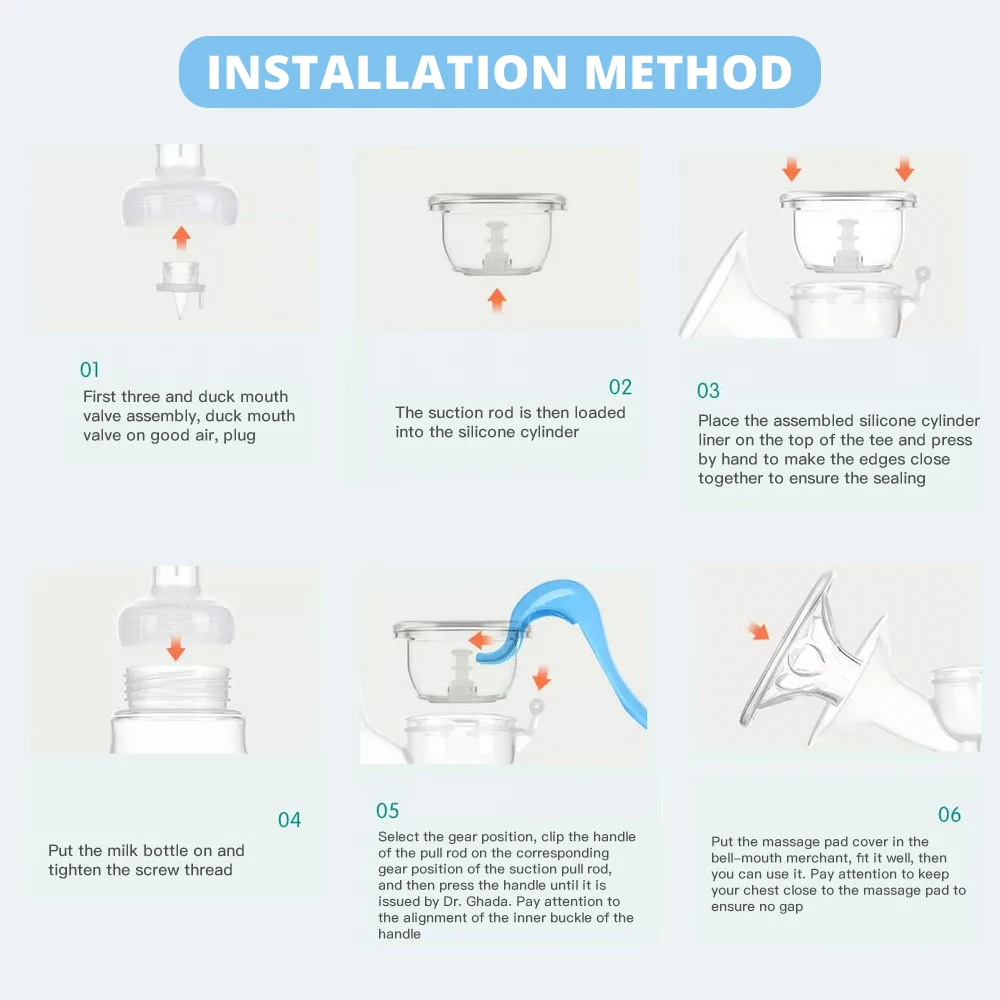 INSTALLATION METHOD

01
First three and duck mouth valve assembly, duck mouth valve on good air, plug

02
The suction rod is then loaded into the silicone cylinder

03
Place the assembled silicone cylinder liner on the top of the tee and press by hand to make the edges close together to ensure the sealing

04
Put the milk bottle on and tighten the screw thread

05
Select the gear position, clip the handle of the pull rod on the corresponding gear position of the suction pull rod, and then press the handle until it is issued by Dr. Ghada. Pay attention to the alignment of the inner buckle of the handle

06
Put the massage pad cover in the bell-mouth merchant, fit it well, then you can use it. Pay attention to keep your chest close to the massage pad to ensure no gap