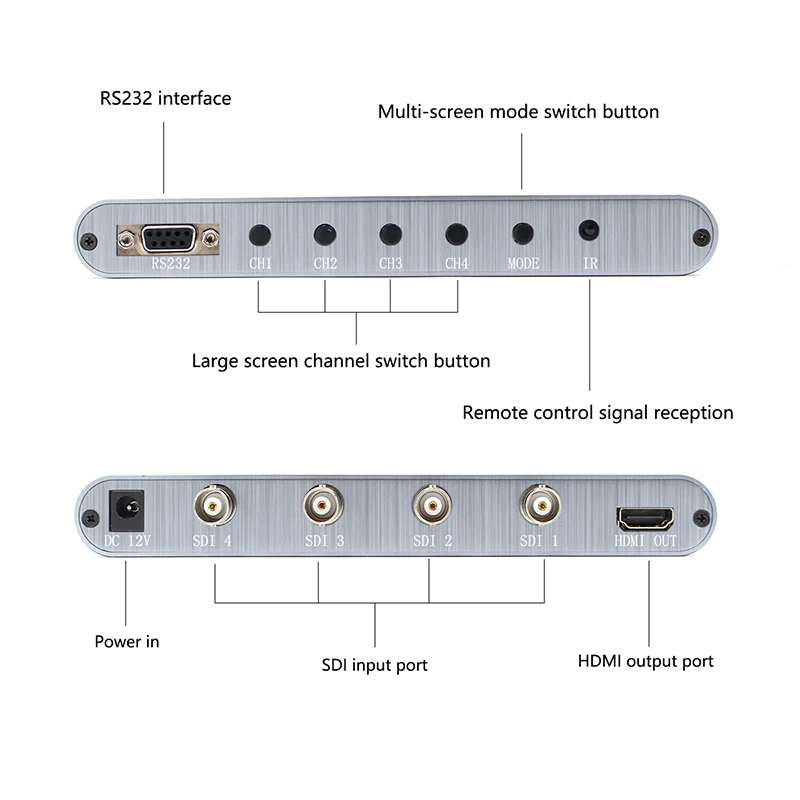 RS232 interface

Multi-screen mode switch button

RS232 CH1 CH2 CH3 CH4 MODE IR

Large screen channel switch button

Remote control signal reception

DC 12V SDI 4 SDI 3 SDI 2 SDI 1 HDMI OUT

Power in

SDI input port

HDMI output port