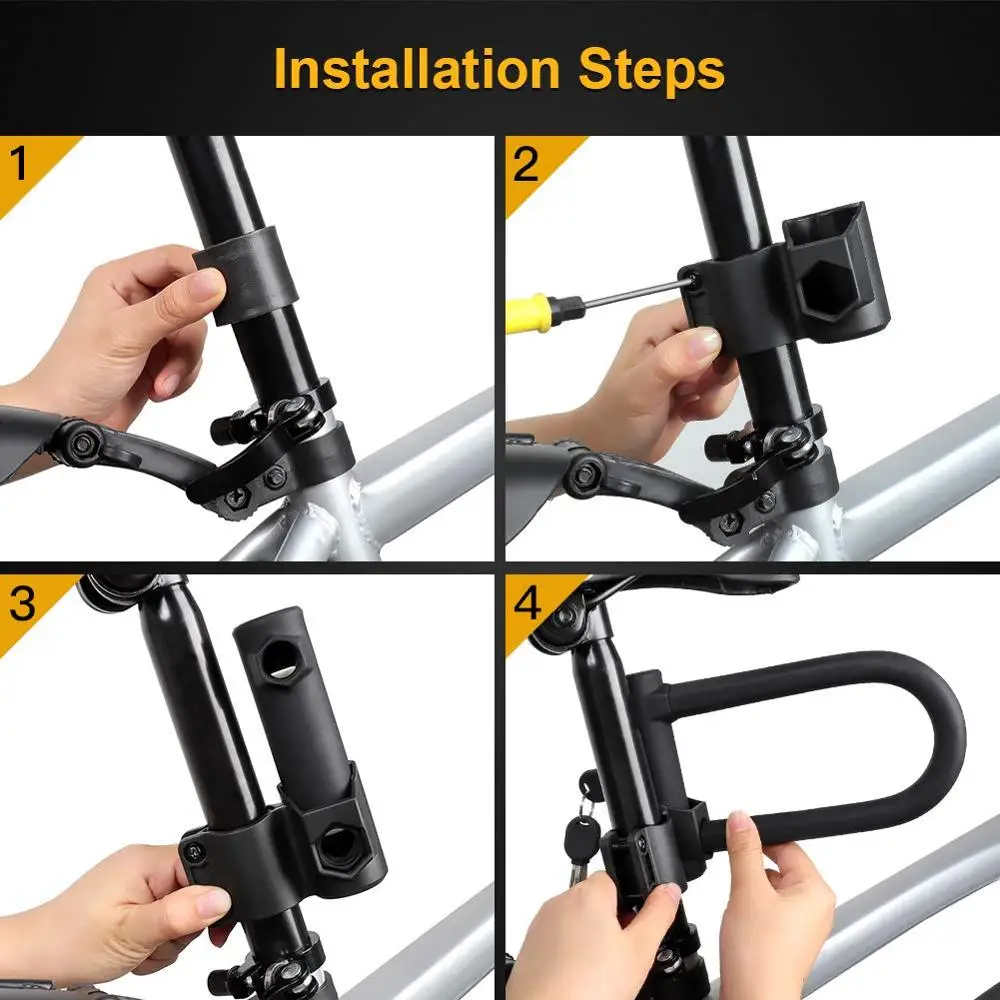 Installation Steps

1

2

3

4