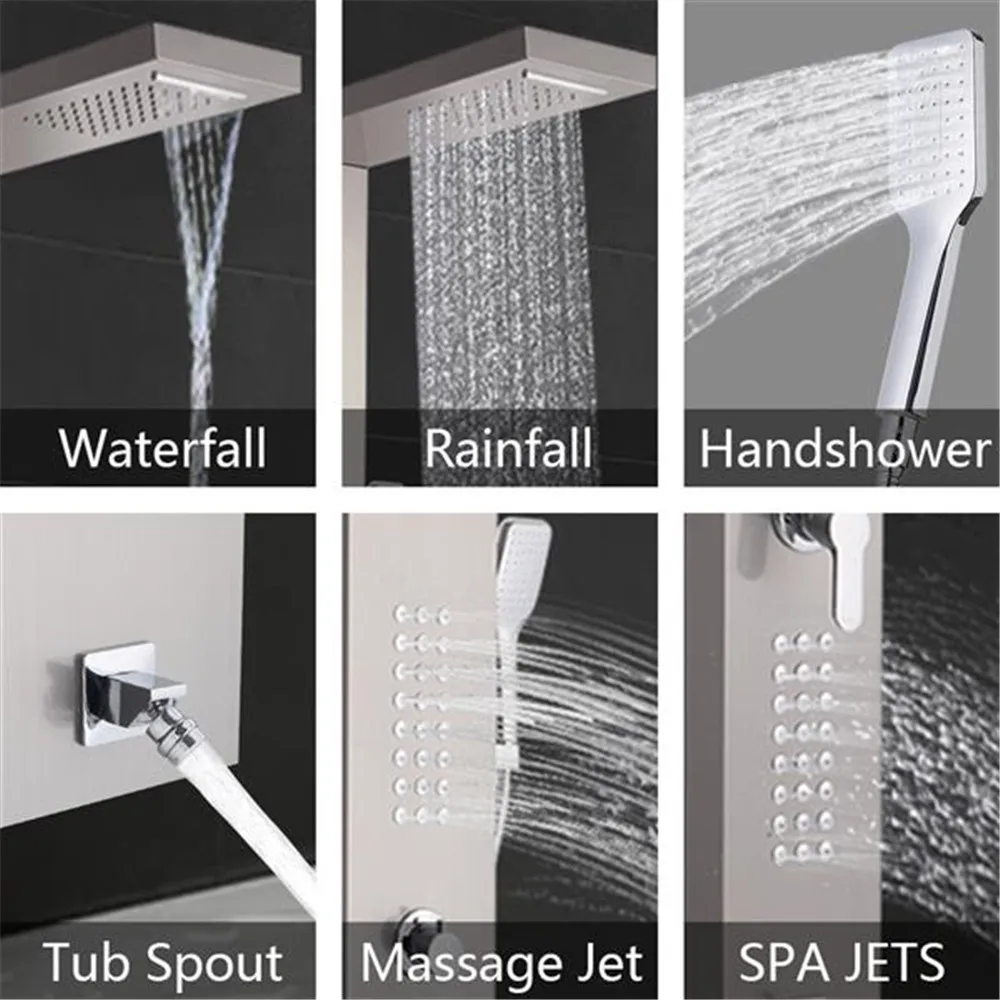 Waterfall

Rainfall

Handshower

Tub Spout

Massage Jet

SPA JETS