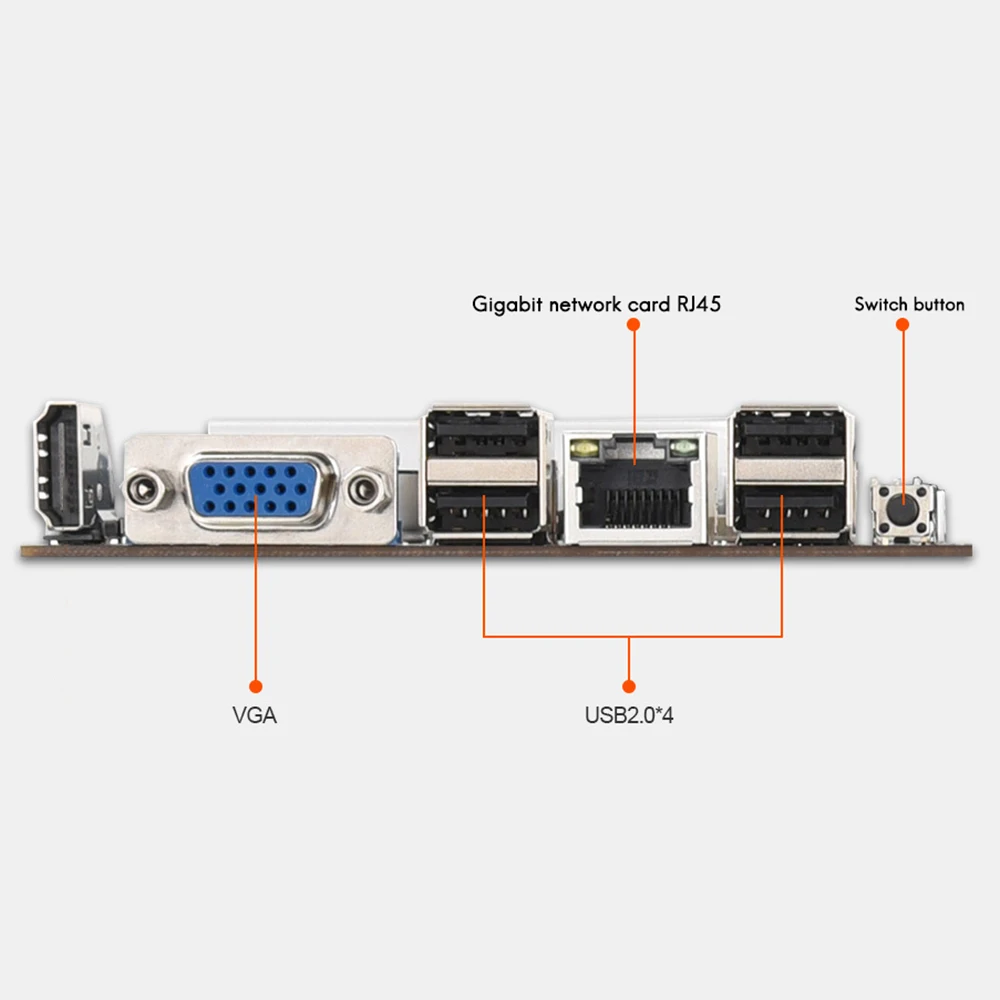 Gigabit network card RJ45

Switch button

VGA

USB2.0*4