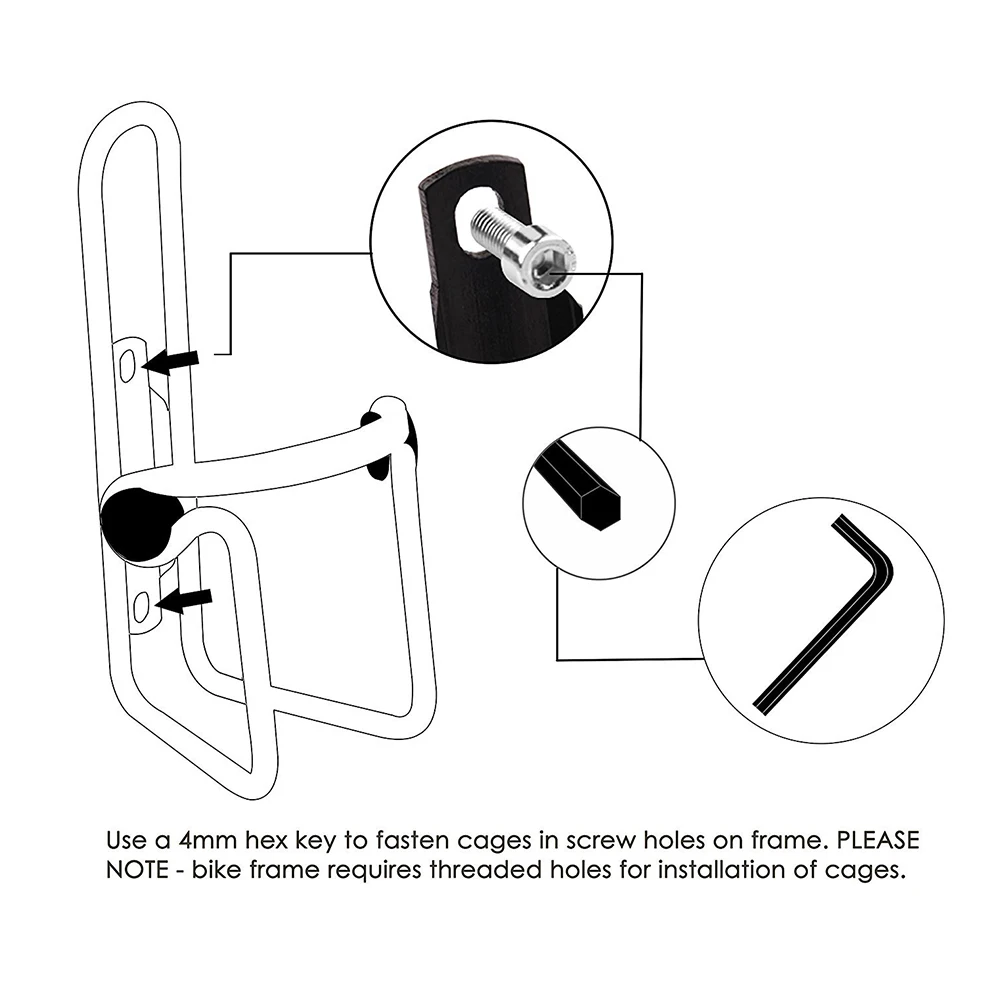 Use a 4mm hex key to fasten cages in screw holes on frame. PLEASE NOTE - bike frame requires threaded holes for installation of cages.