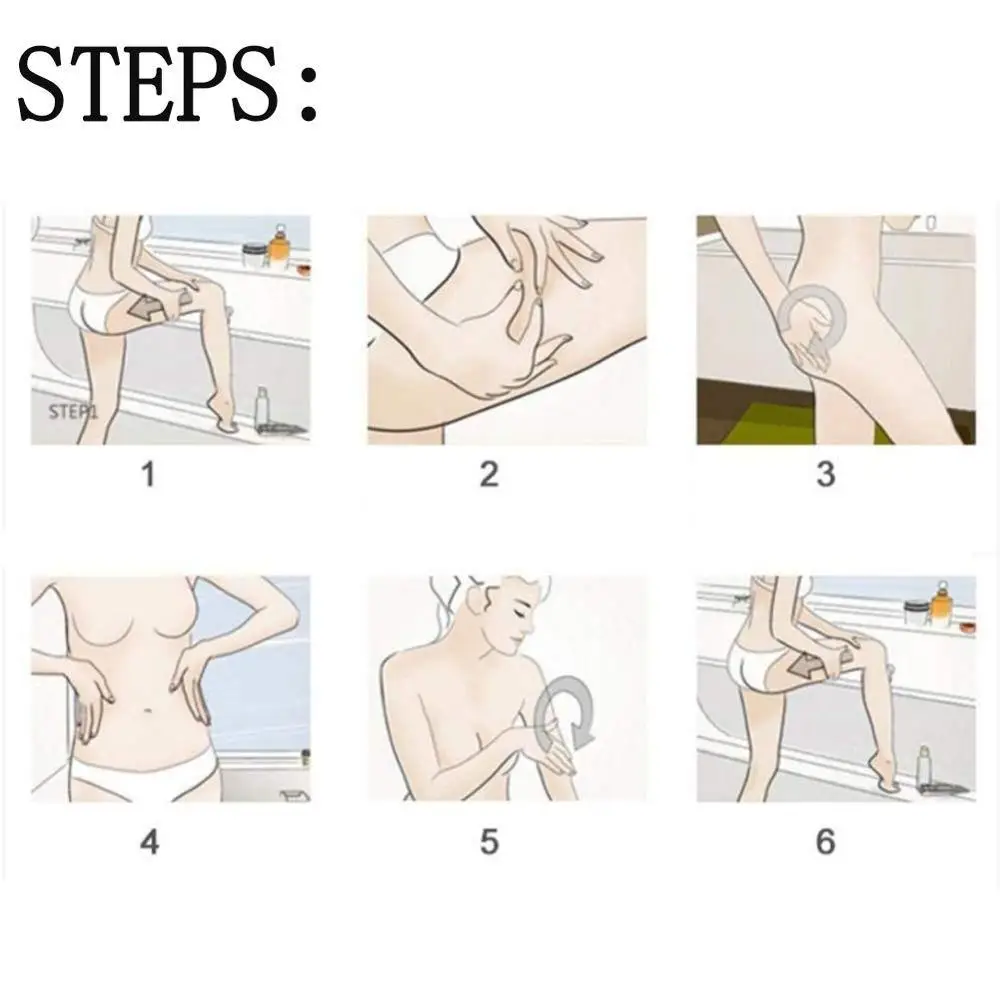 STEPS :

STEP1

1

2

3

4

5

6