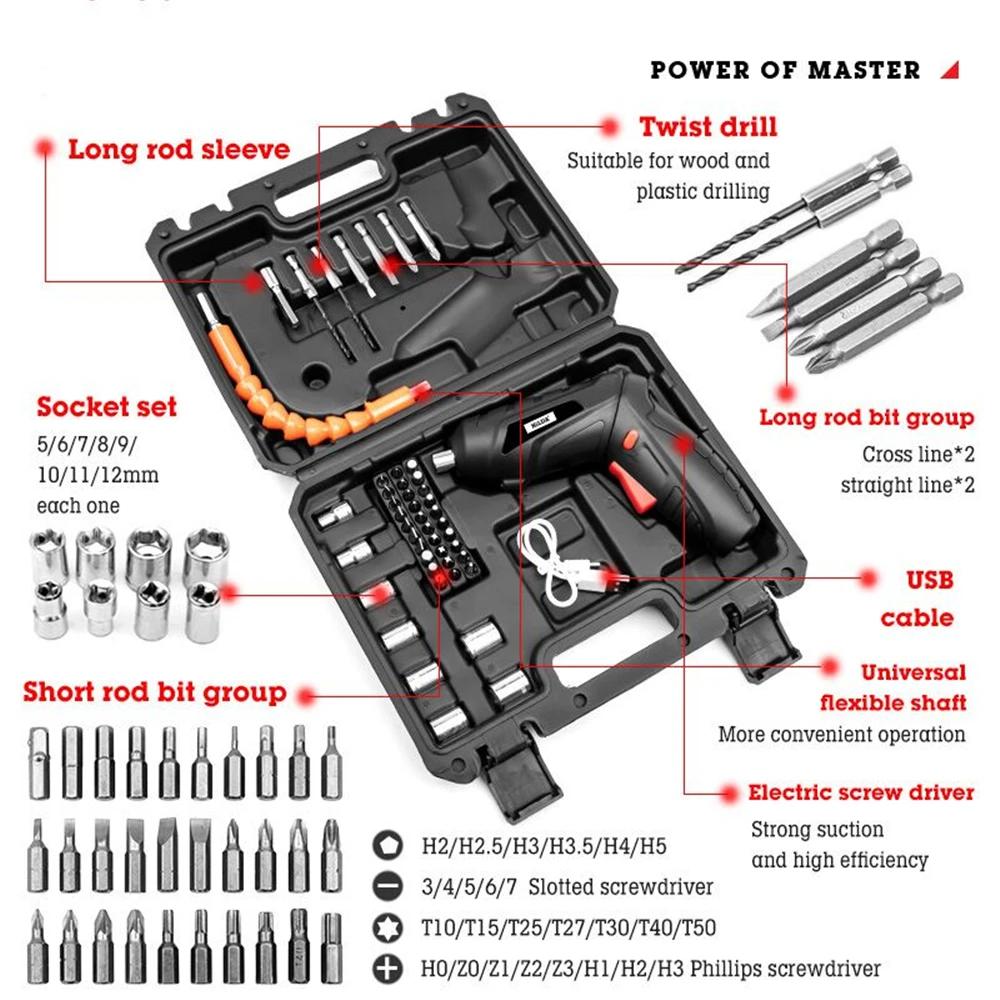 POWER OF MASTER

Long rod sleeve

Twist drill
Suitable for wood and plastic drilling

Socket set
5/6/7/8/9/ 10/11/12mm each one

Long rod bit group
Cross line*2 straight line*2

USB cable

Short rod bit group

Universal flexible shaft
More convenient operation

Electric screw driver
Strong suction and high efficiency

H2/H2.5/H3/H3.5/H4/H5
3/4/5/6/7 Slotted screwdriver
T10/T15/T25/T27/T30/T40/T50
H0/Z0/Z1/Z2/Z3/H1/H2/H3 Phillips screwdriver