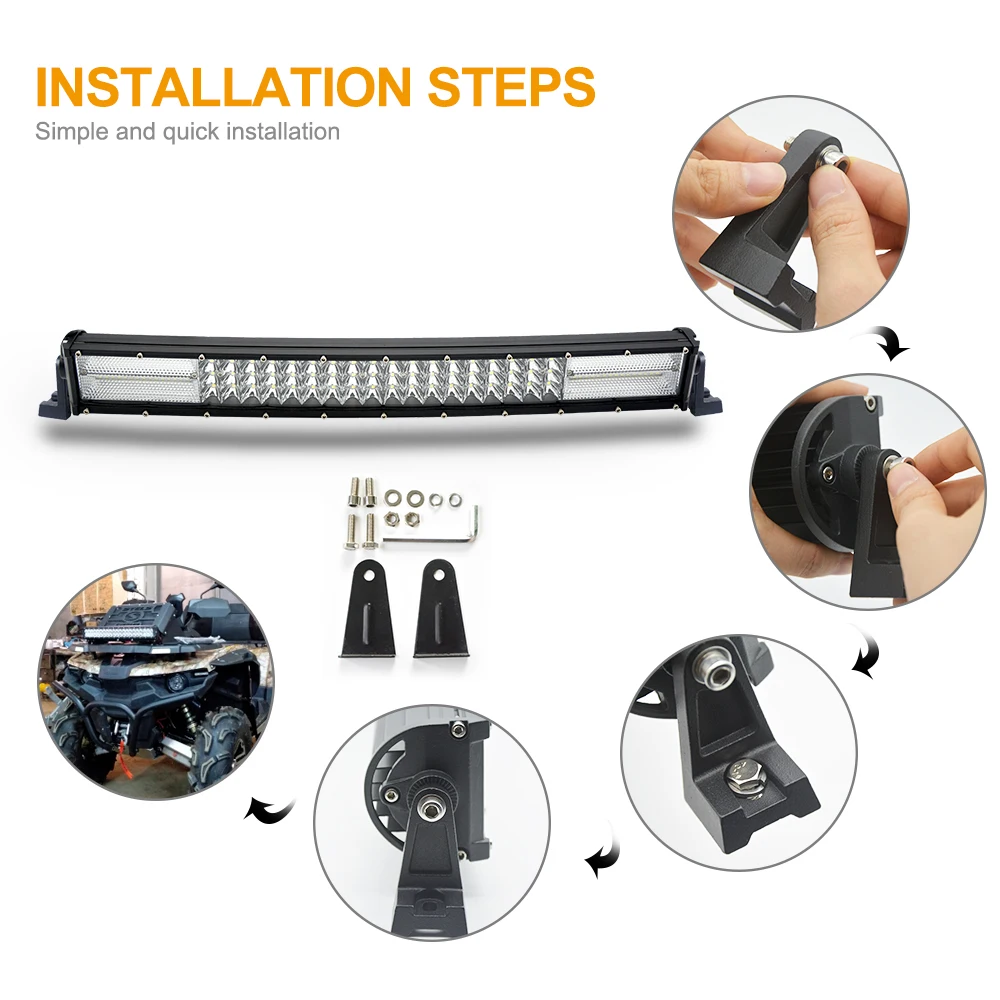 INSTALLATION STEPS
Simple and quick installation