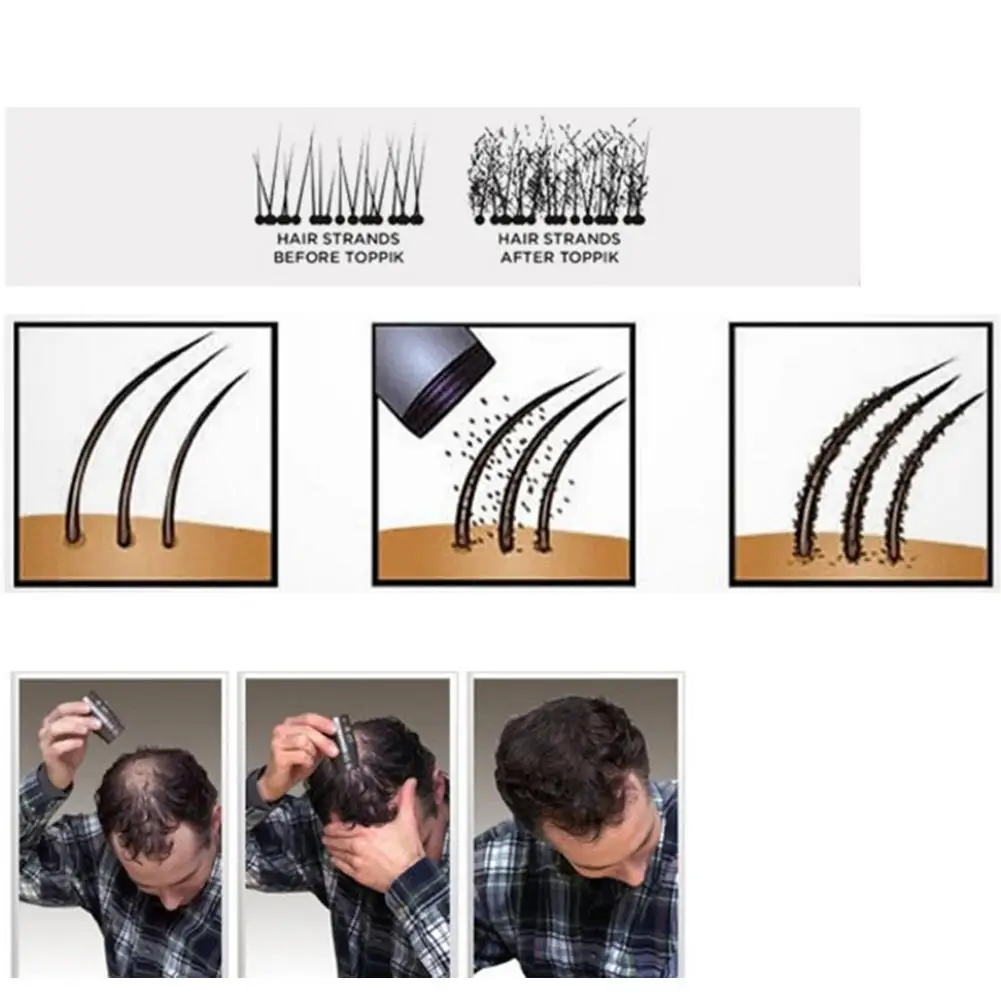 HAIR STRANDS BEFORE TOPPIK

HAIR STRANDS AFTER TOPPIK