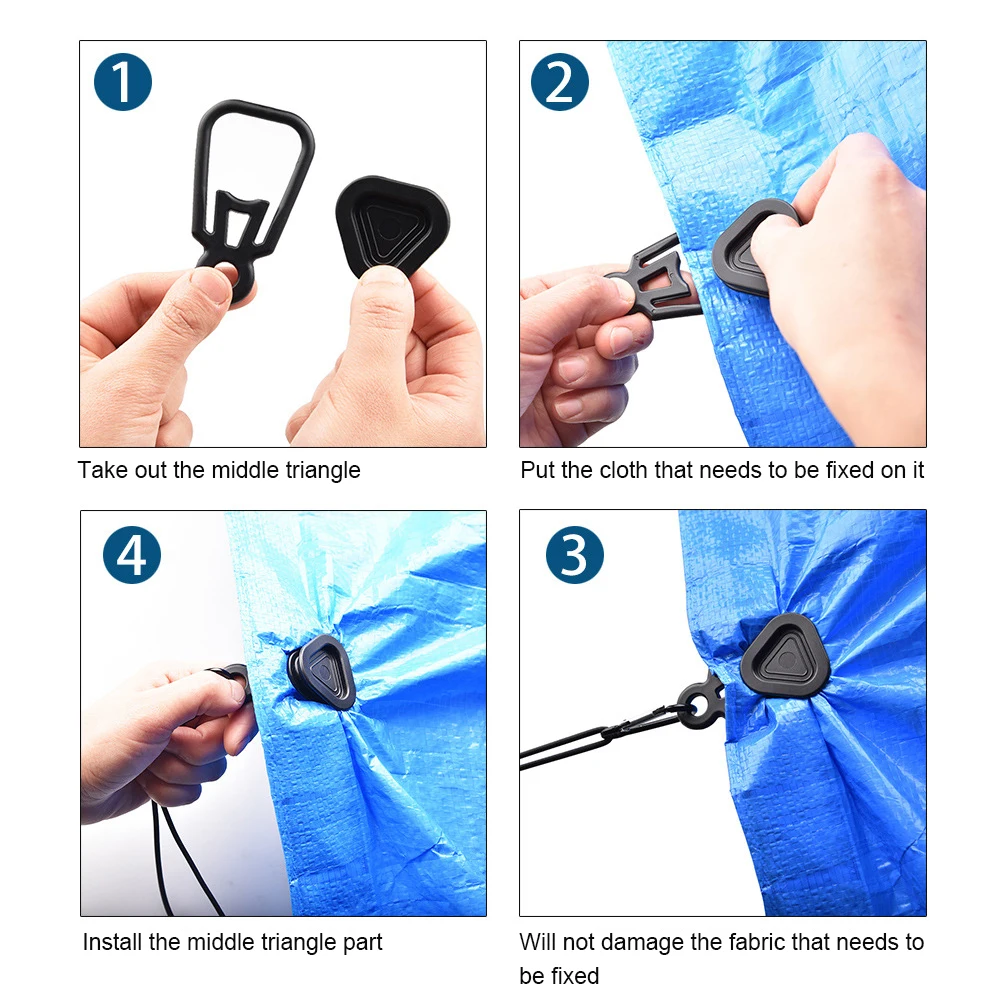 1

Take out the middle triangle

2

Put the cloth that needs to be fixed on it

4

Install the middle triangle part

3

Will not damage the fabric that needs to be fixed