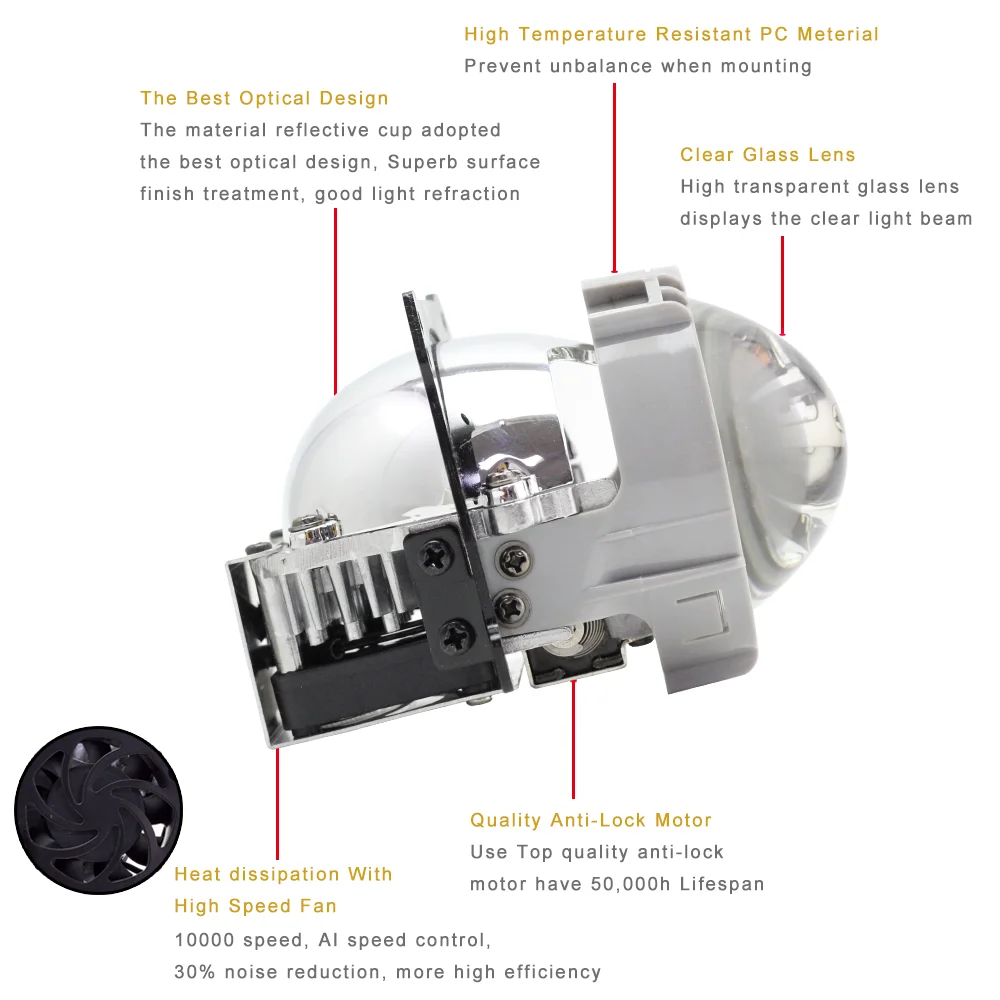 High Temperature Resistant PC Meterial
Prevent unbalance when mounting

The Best Optical Design
The material reflective cup adopted the best optical design, Superb surface finish treatment, good light refraction

Clear Glass Lens
High transparent glass lens displays the clear light beam

Quality Anti-Lock Motor
Use Top quality anti-lock motor have 50,000h Lifespan

Heat dissipation With High Speed Fan
10000 speed, AI speed control, 30% noise reduction, more high efficiency