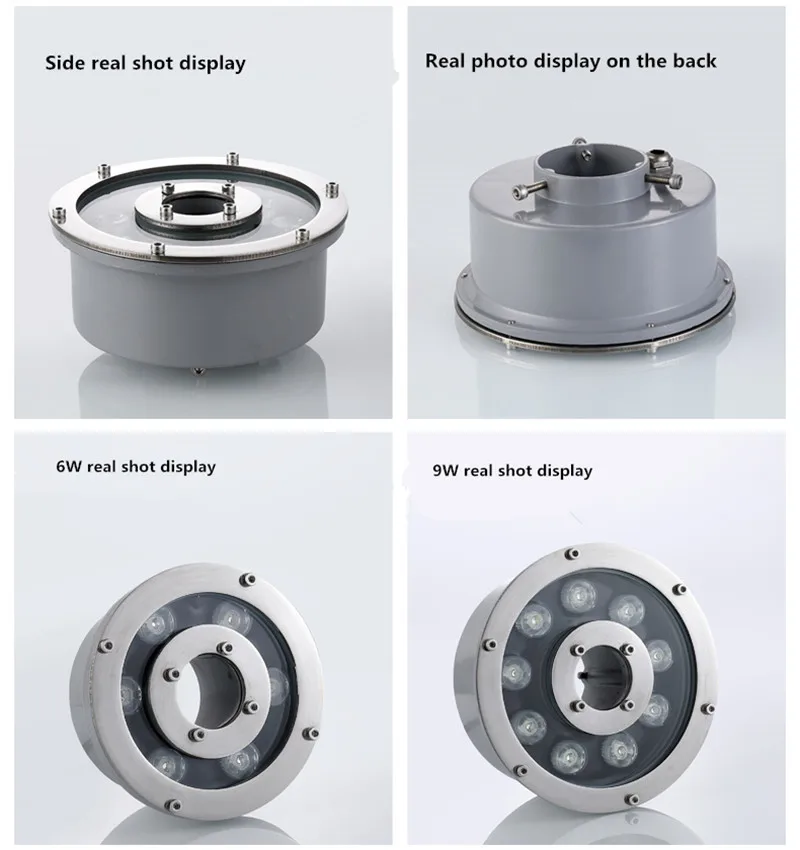 Side real shot display

Real photo display on the back

6W real shot display

9W real shot display