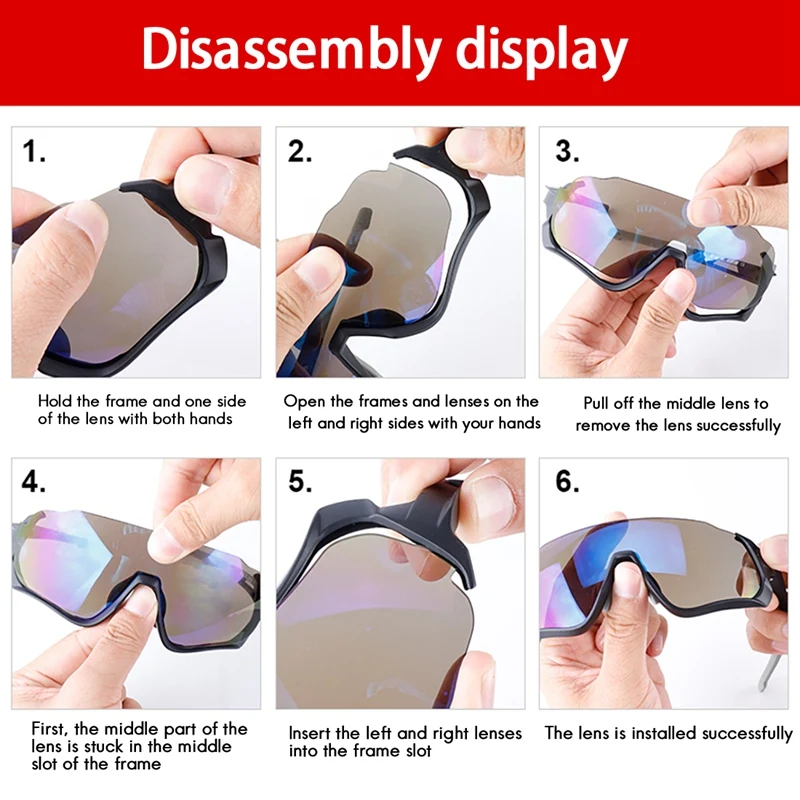 Disassembly display

1.

Hold the frame and one side of the lens with both hands

2.

Open the frames and lenses on the left and right sides with your hands

3.

Pull off the middle lens to remove the lens successfully

4.

First, the middle part of the lens is stuck in the middle slot of the frame

5.

Insert the left and right lenses into the frame slot

6.

The lens is installed successfully