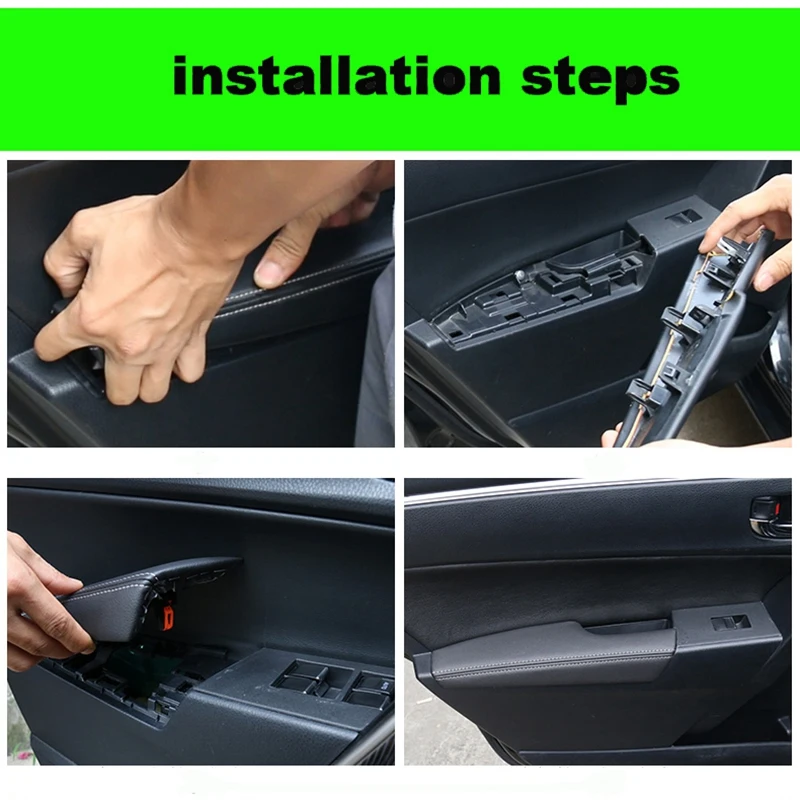 installation steps