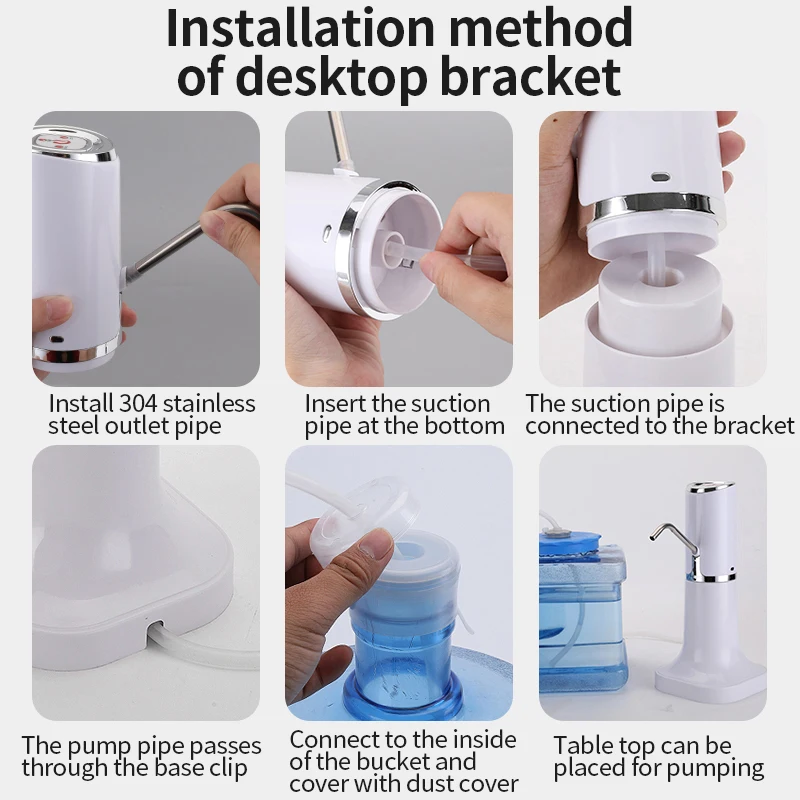 Installation method of desktop bracket

Install 304 stainless steel outlet pipe

Insert the suction pipe at the bottom

The suction pipe is connected to the bracket

The pump pipe passes through the base clip

Connect to the inside of the bucket and cover with dust cover

Table top can be placed for pumping