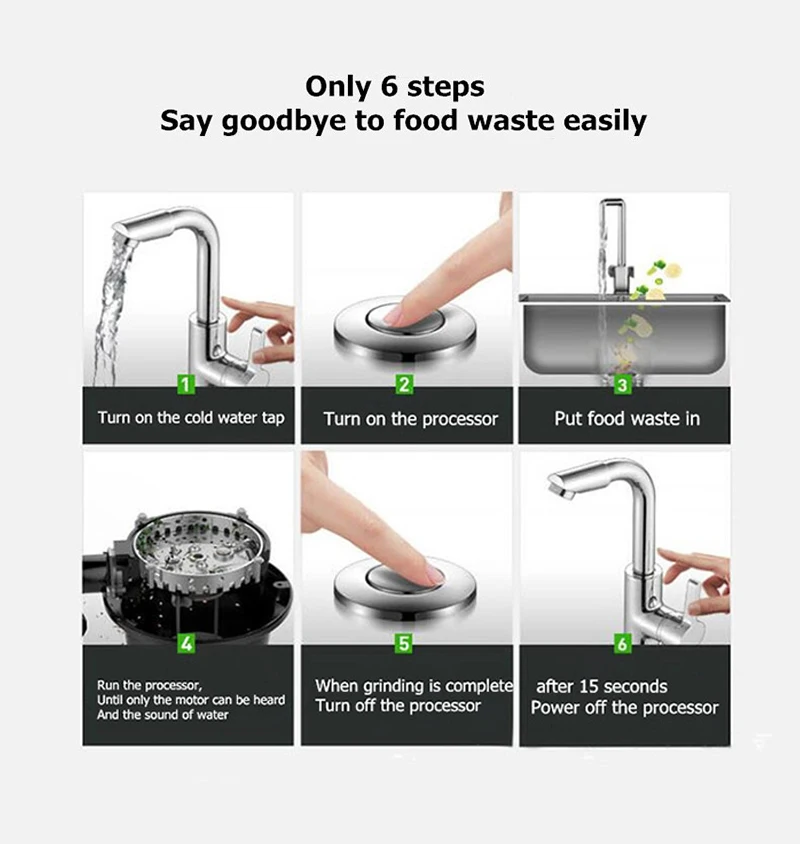 Only 6 steps
Say goodbye to food waste easily

1
Turn on the cold water tap

2
Turn on the processor

3
Put food waste in

4
Run the processor,
Until only the motor can be heard
And the sound of water

5
When grinding is complete
Turn off the processor

6
after 15 seconds
Power off the processor