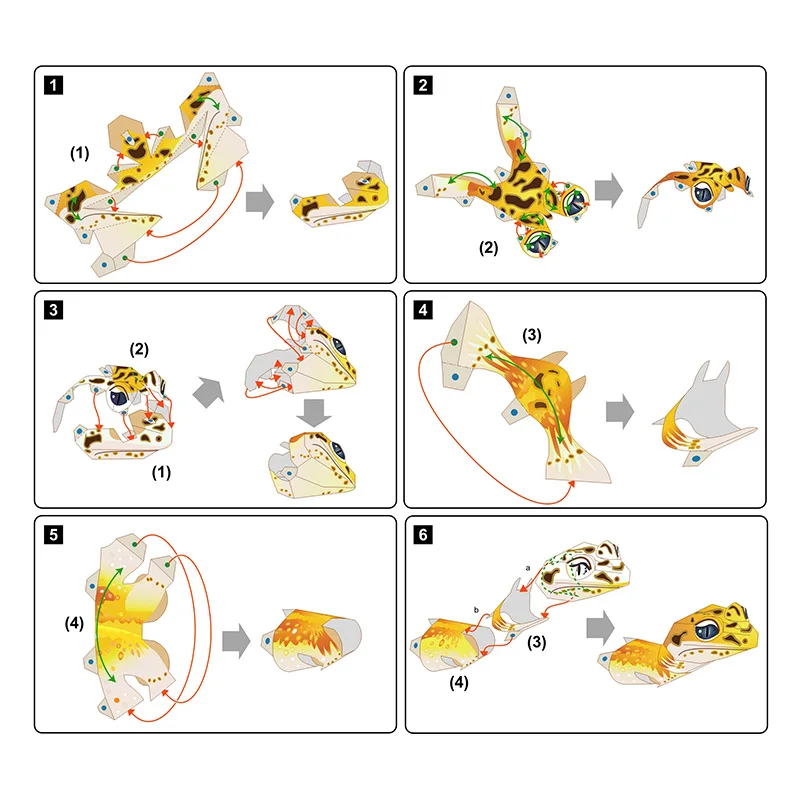 1

(1)

2

(2)

3

(2)

(1)

4

(3)

5

(4)

6

a

b

(3)

(4)