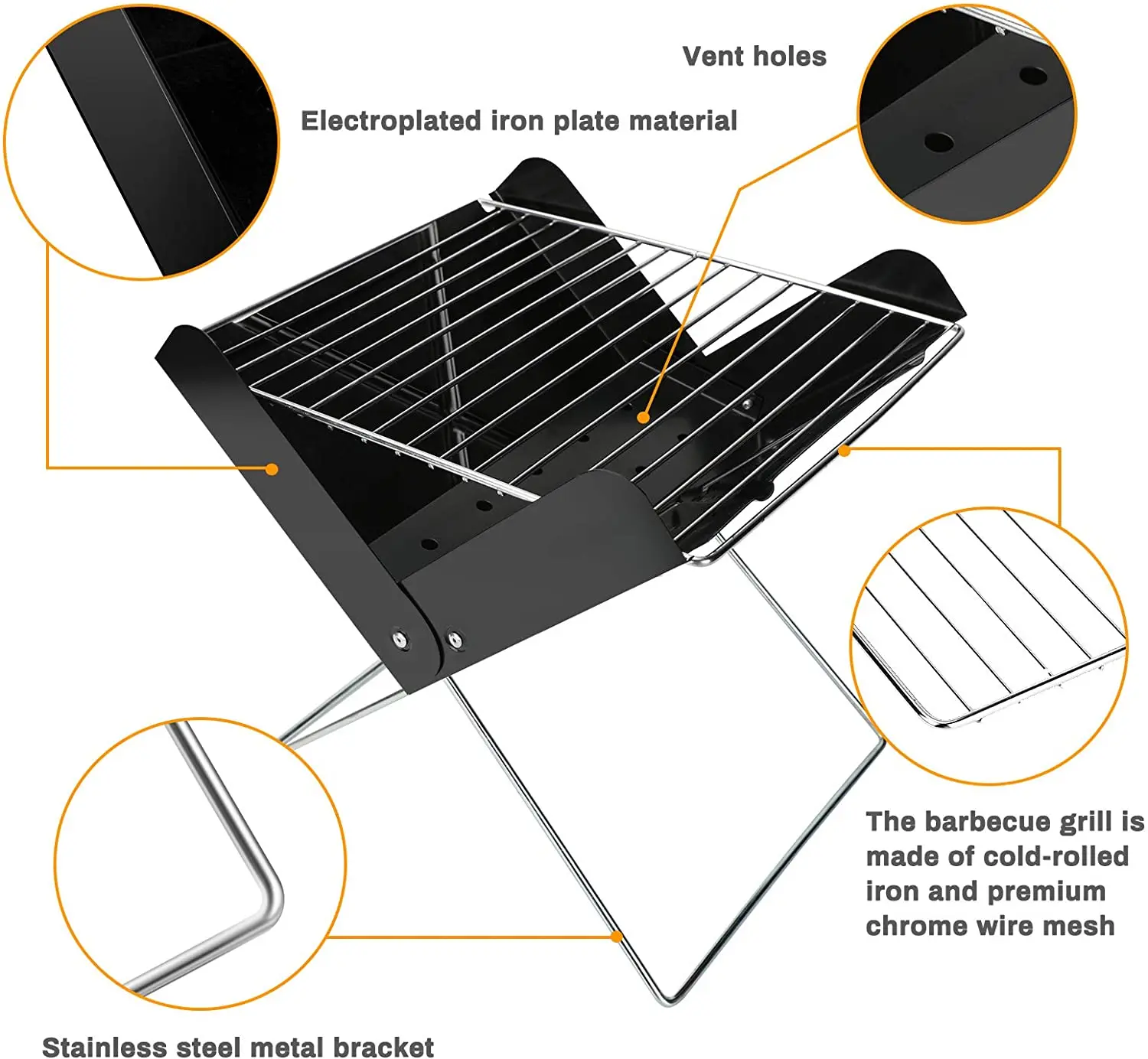 Vent holes

Electroplated iron plate material

The barbecue grill is made of cold-rolled iron and premium chrome wire mesh

Stainless steel metal bracket