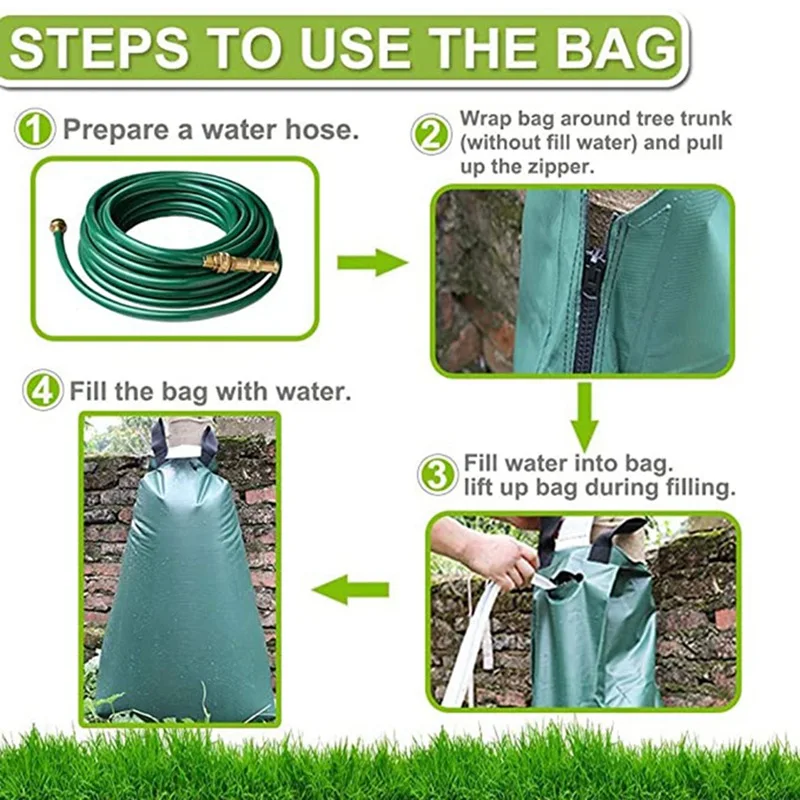 STEPS TO USE THE BAG

1 Prepare a water hose.

2 Wrap bag around tree trunk (without fill water) and pull up the zipper.

3 Fill water into bag. lift up bag during filling.

4 Fill the bag with water.