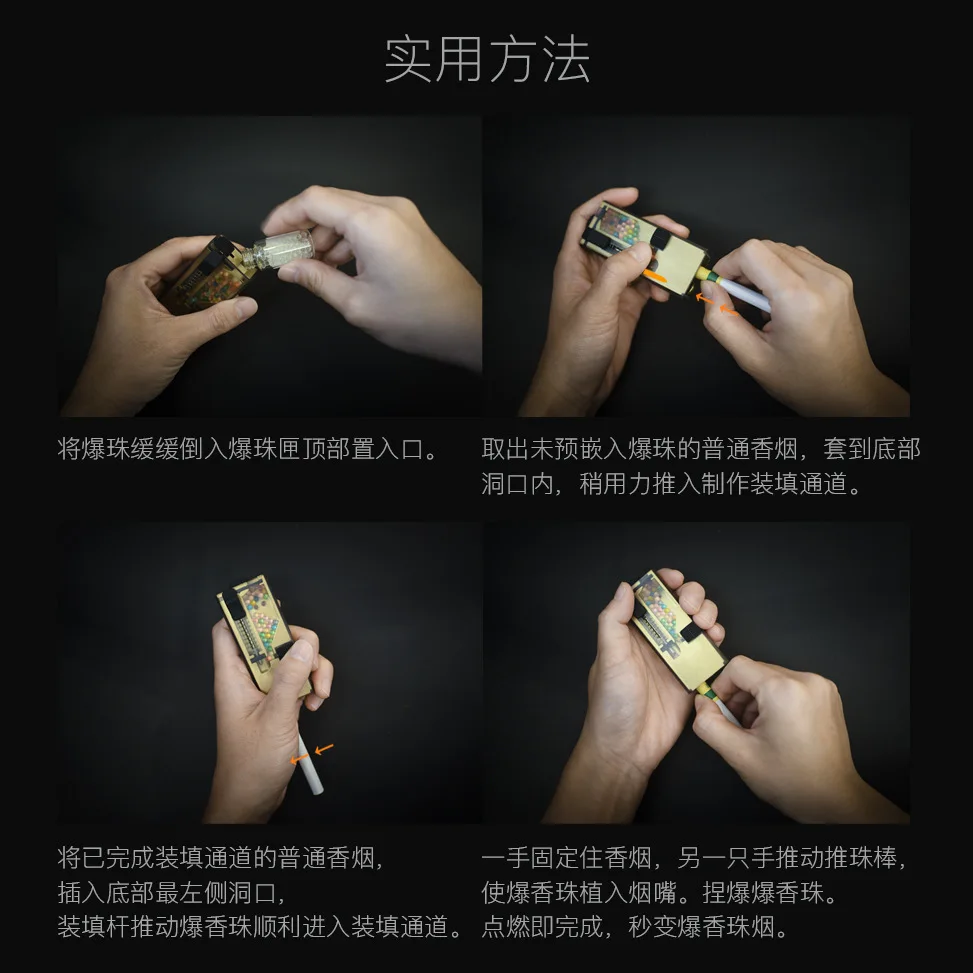 实用方法

将爆珠缓缓倒入爆珠匣顶部置入口。

取出未预嵌入爆珠的普通香烟，套到底部洞口内，稍用力推入制作装填通道。

将已完成装填通道的普通香烟，
插入底部最左侧洞口，
装填杆推动爆香珠顺利进入装填通道。

一手固定住香烟，另一只手推动推珠棒，
使爆香珠植入烟嘴。捏爆爆香珠。
点燃即完成，秒变爆香珠烟。