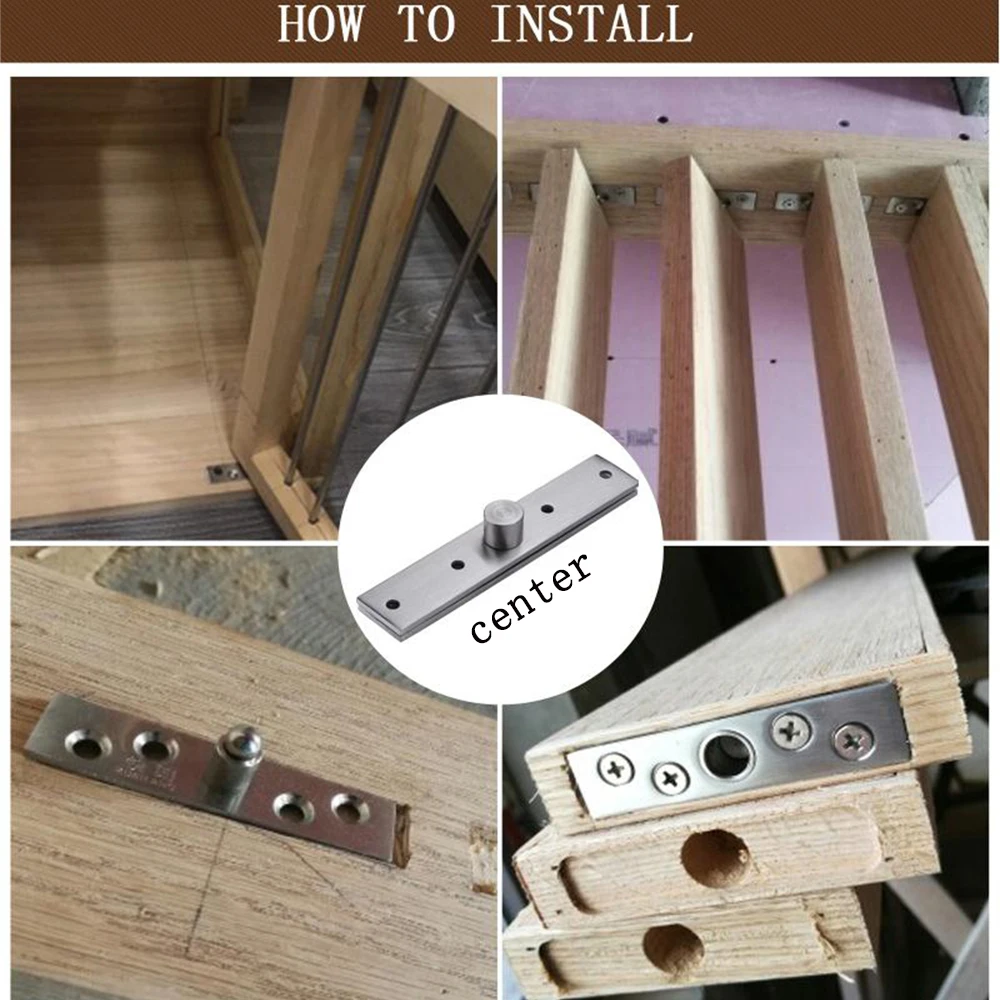 HOW TO INSTALL

center