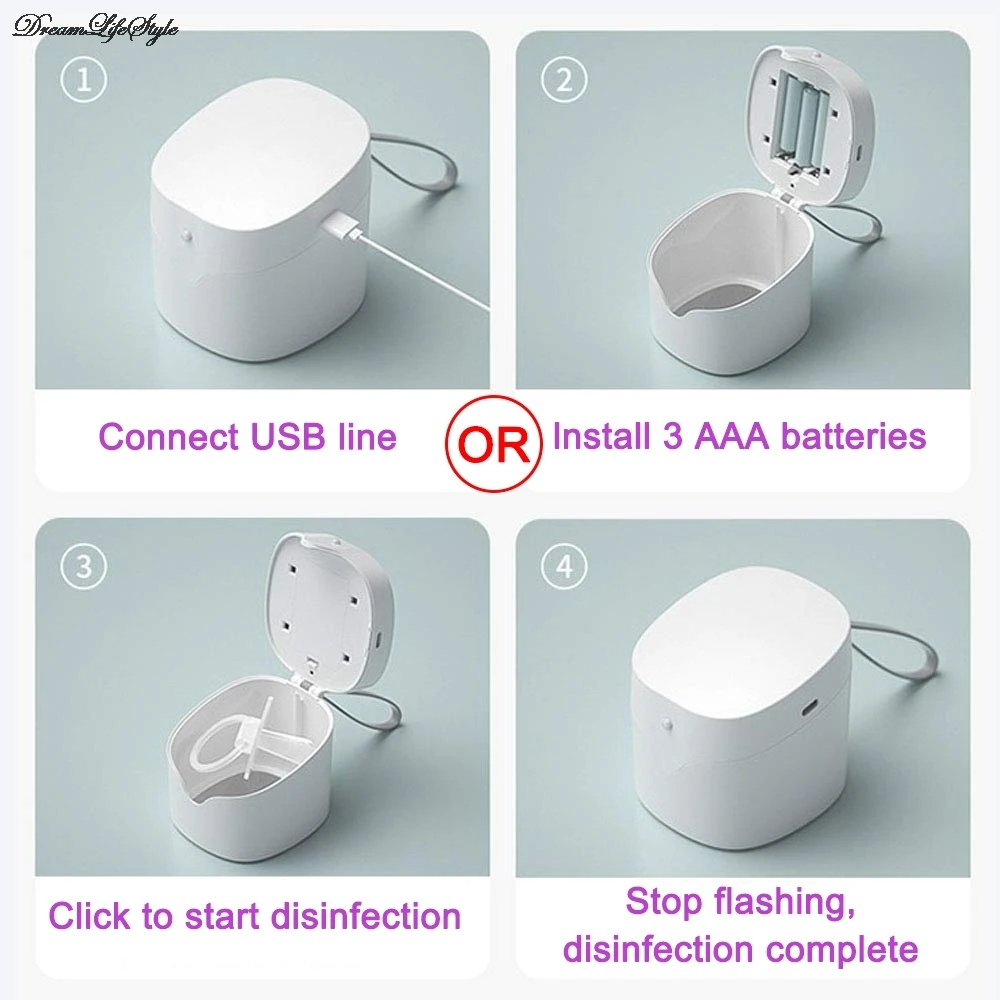 DreamLifeStyle

①

Connect USB line

OR

②

Install 3 AAA batteries

③

Click to start disinfection

④

Stop flashing, disinfection complete