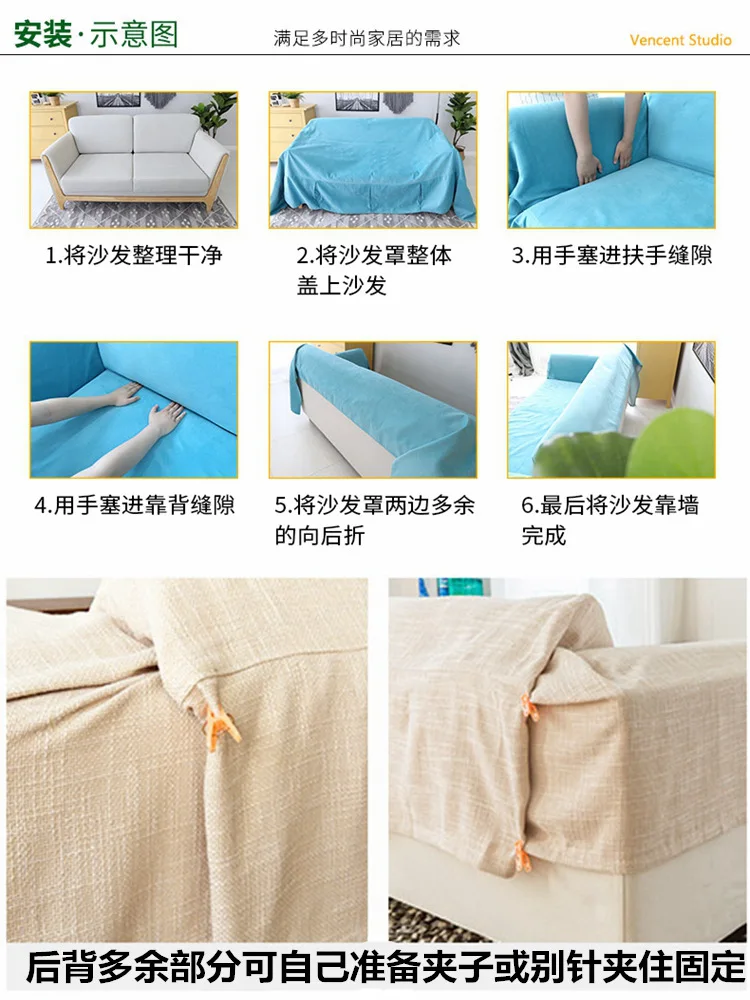 安装·示意图

满足多时尚家居的需求

Vencent Studio

1.将沙发整理干净

2.将沙发罩整体盖上沙发

3.用手塞进扶手缝隙

4.用手塞进靠背缝隙

5.将沙发罩两边多余的向后折

6.最后将沙发靠墙完成

后背多余部分可自己准备夹子或别针夹住固定