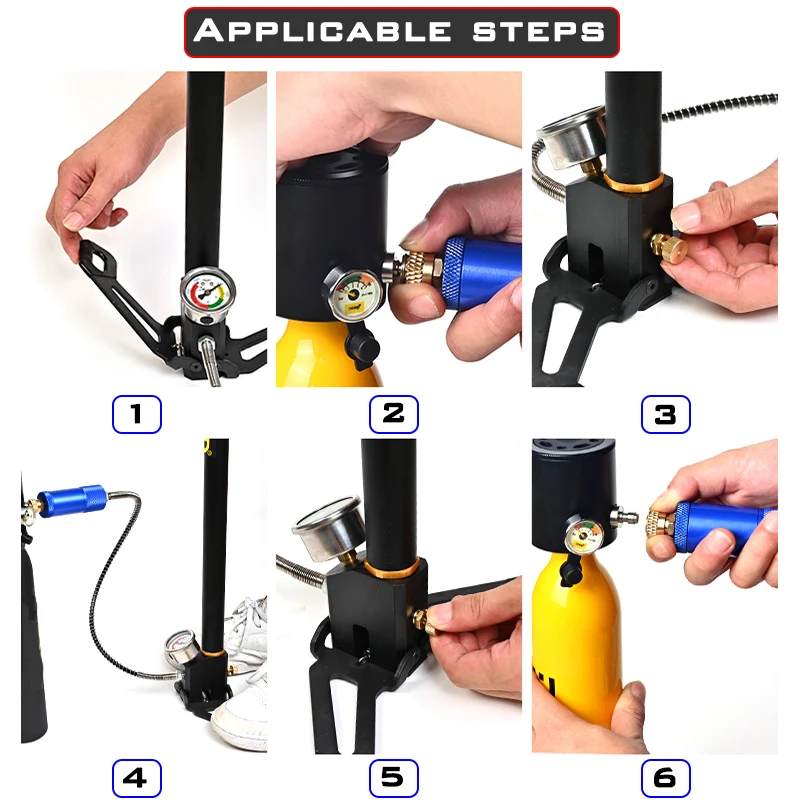 APPLICABLE STEPS

1

2

3

4

5

6