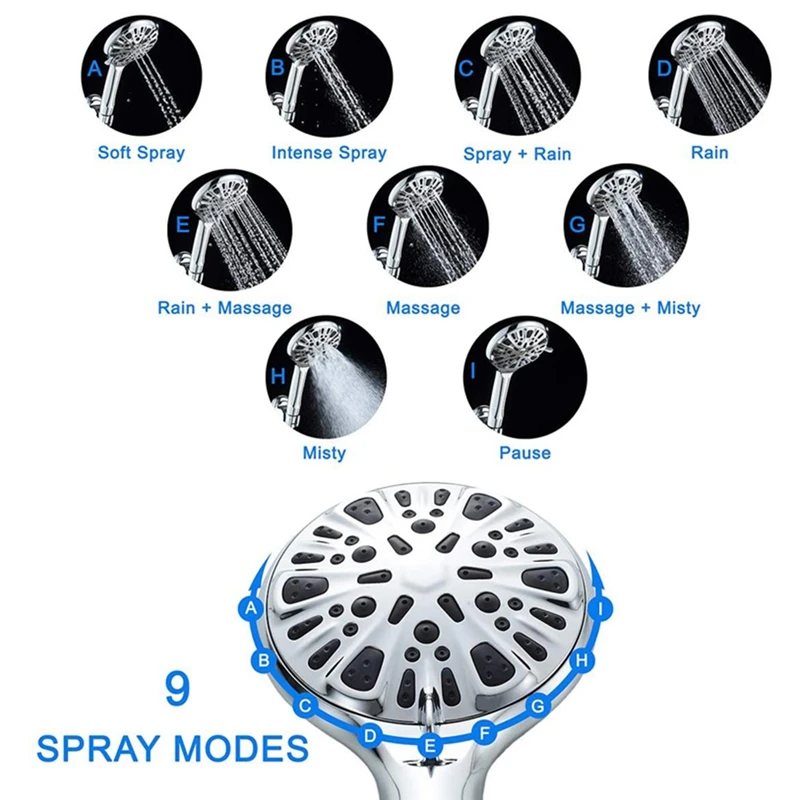 A
Soft Spray

B
Intense Spray

C
Spray + Rain

D
Rain

E
Rain + Massage

F
Massage

G
Massage + Misty

H
Misty

I
Pause

A B C D E F G H I

9
SPRAY MODES