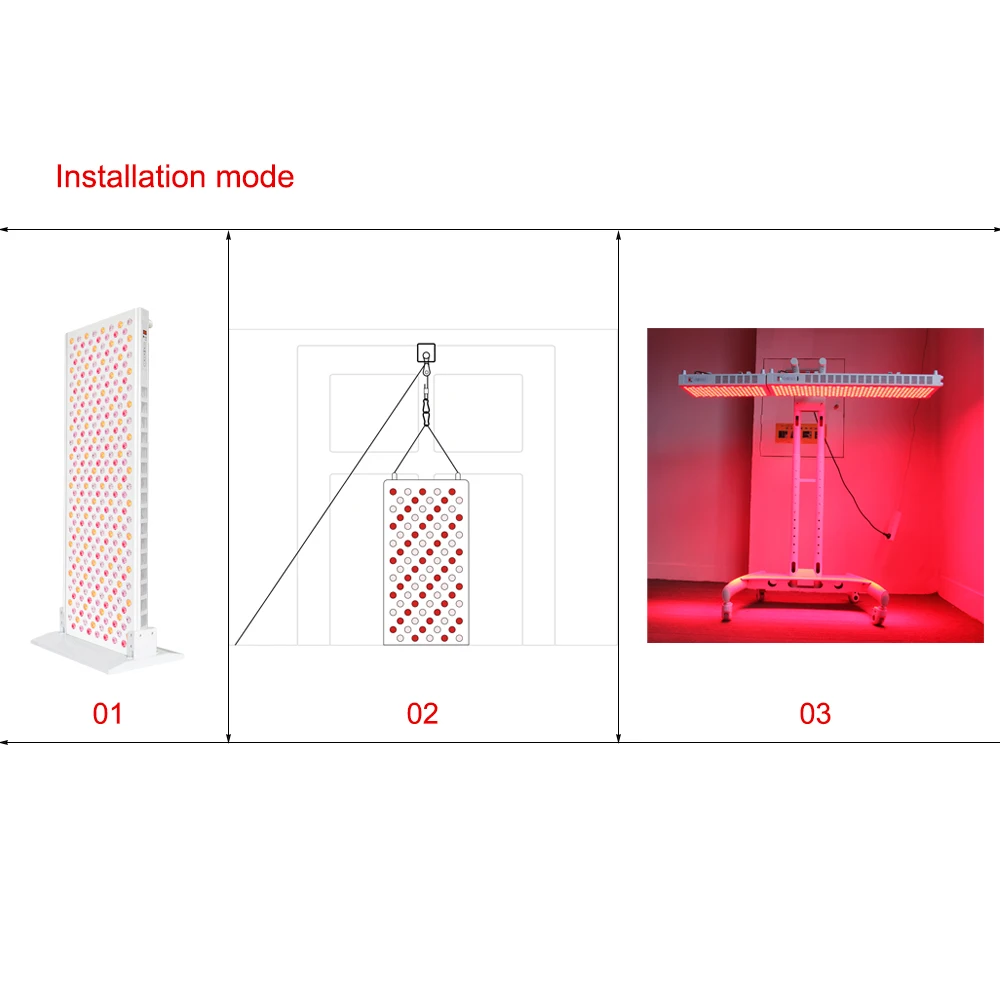 Installation mode

01

02

03