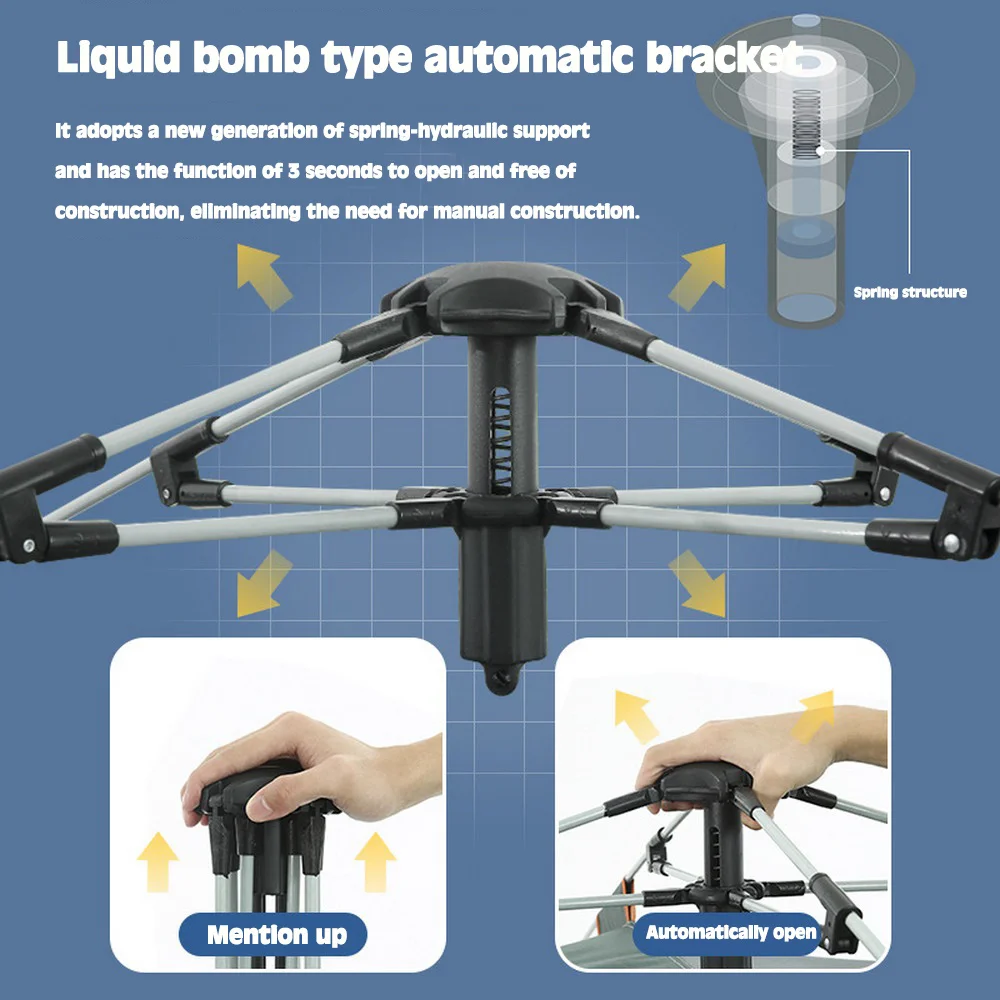 Liquid bomb type automatic bracket

It adopts a new generation of spring-hydraulic support and has the function of 3 seconds to open and free of construction, eliminating the need for manual construction.

Spring structure

Mention up

Automatically open