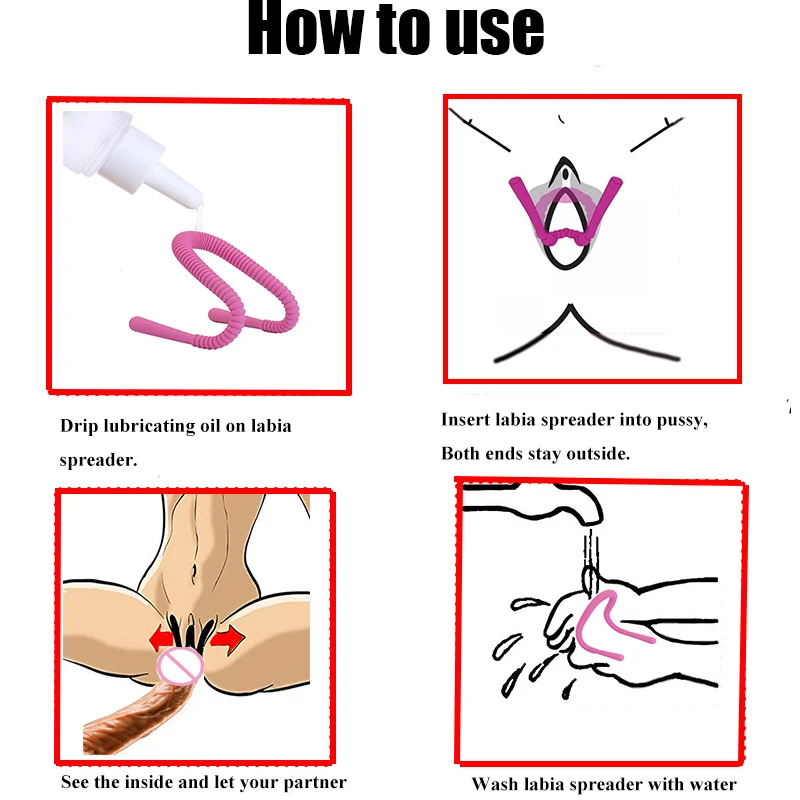 How to use

Drip lubricating oil on labia spreader.

Insert labia spreader into pussy, Both ends stay outside.

See the inside and let your partner

Wash labia spreader with water