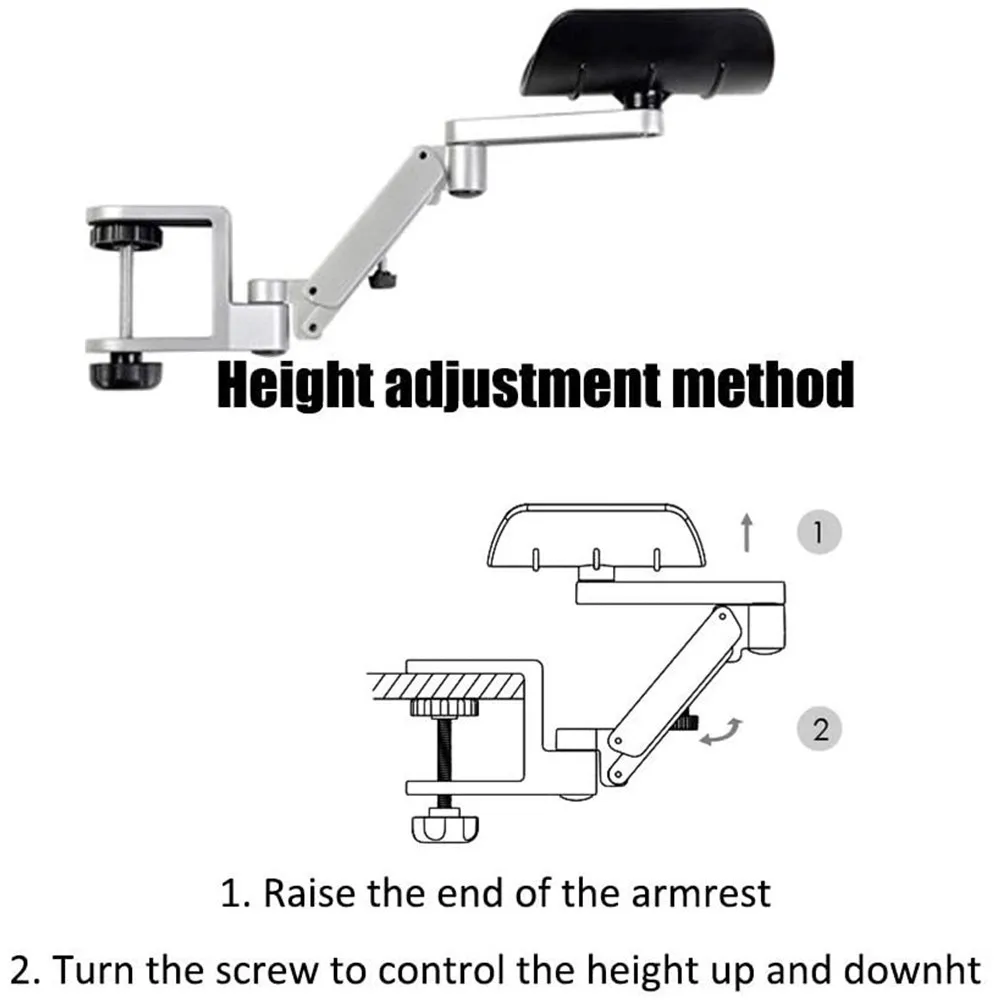 Height adjustment method

1

2

1. Raise the end of the armrest

2. Turn the screw to control the height up and downht