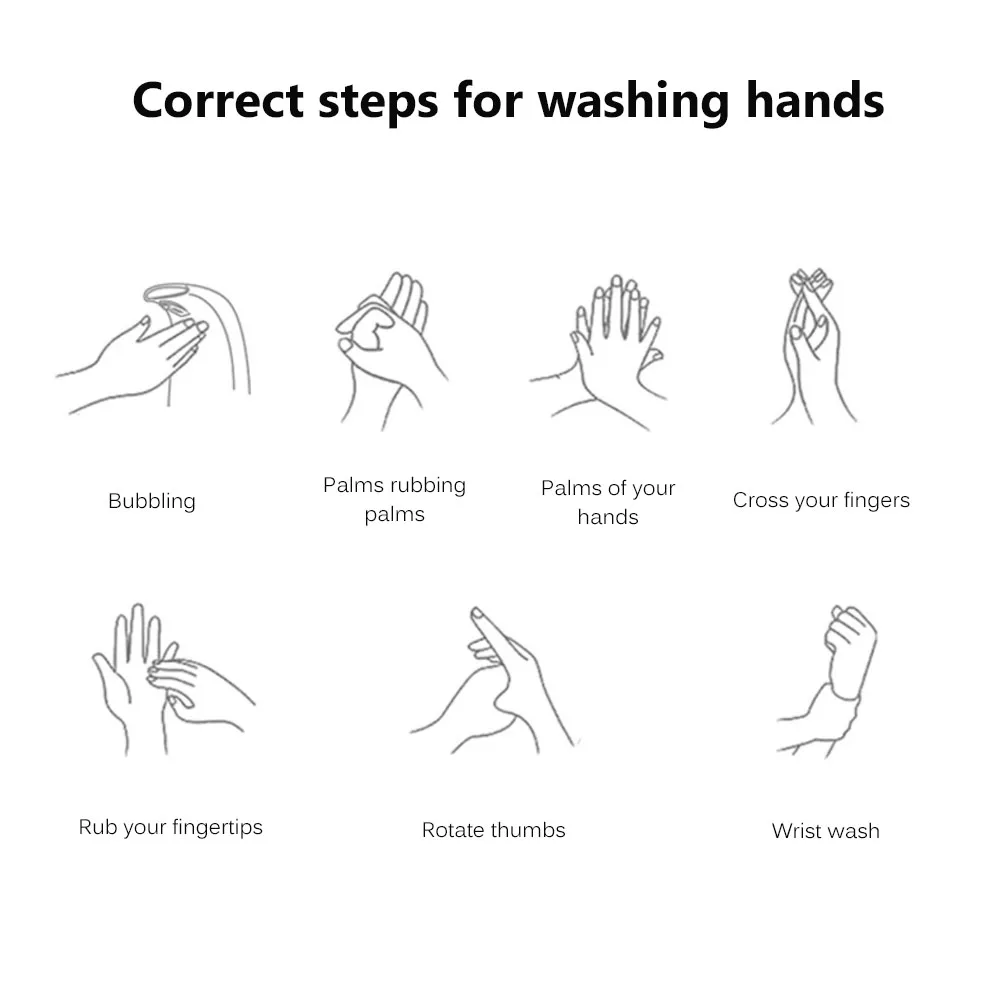 Correct steps for washing hands

Bubbling

Palms rubbing palms

Palms of your hands

Cross your fingers

Rub your fingertips

Rotate thumbs

Wrist wash