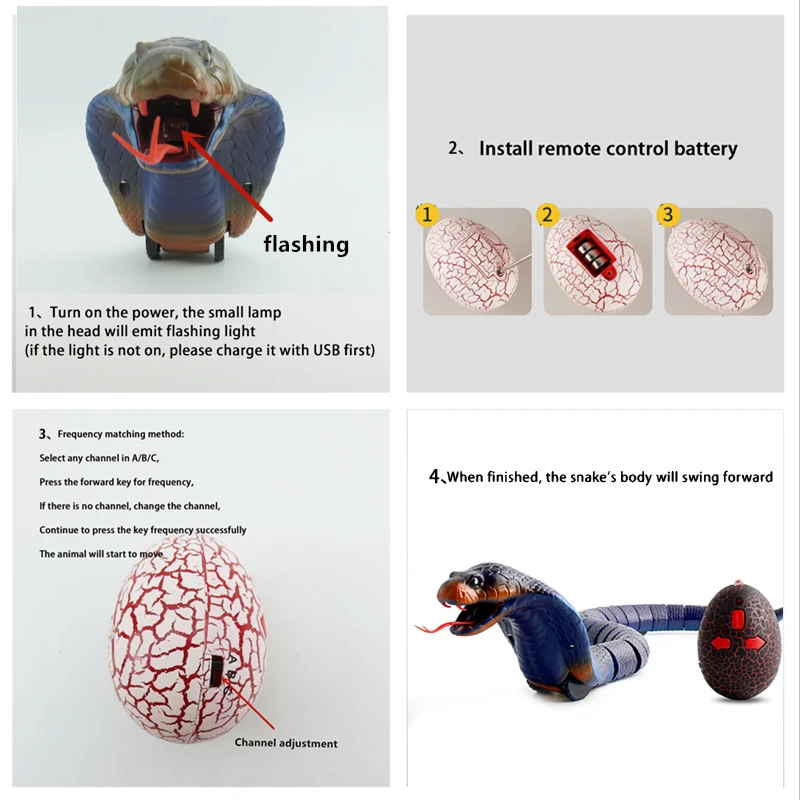 flashing

1、Turn on the power, the small lamp in the head will emit flashing light (if the light is not on, please charge it with USB first)

2、 Install remote control battery

1

2

3

3、Frequency matching method:

Select any channel in A/B/C,

Press the forward key for frequency,

If there is no channel, change the channel,

Continue to press the key frequency successfully

The animal will start to move

A B C

Channel adjustment

4、When finished, the snake's body will swing forward