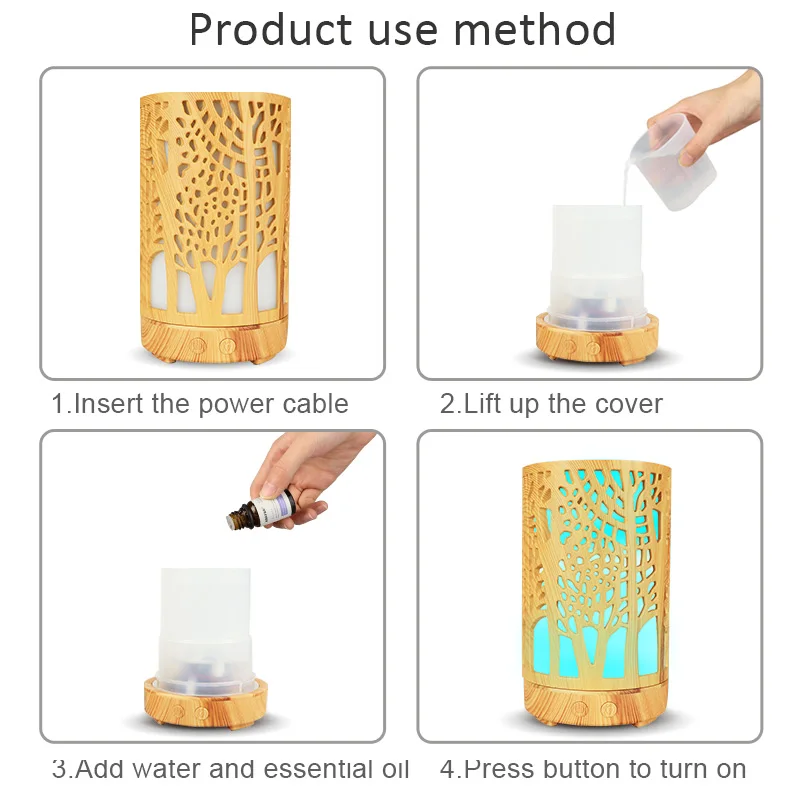 Product use method

1.Insert the power cable

2.Lift up the cover

3.Add water and essential oil

4.Press button to turn on