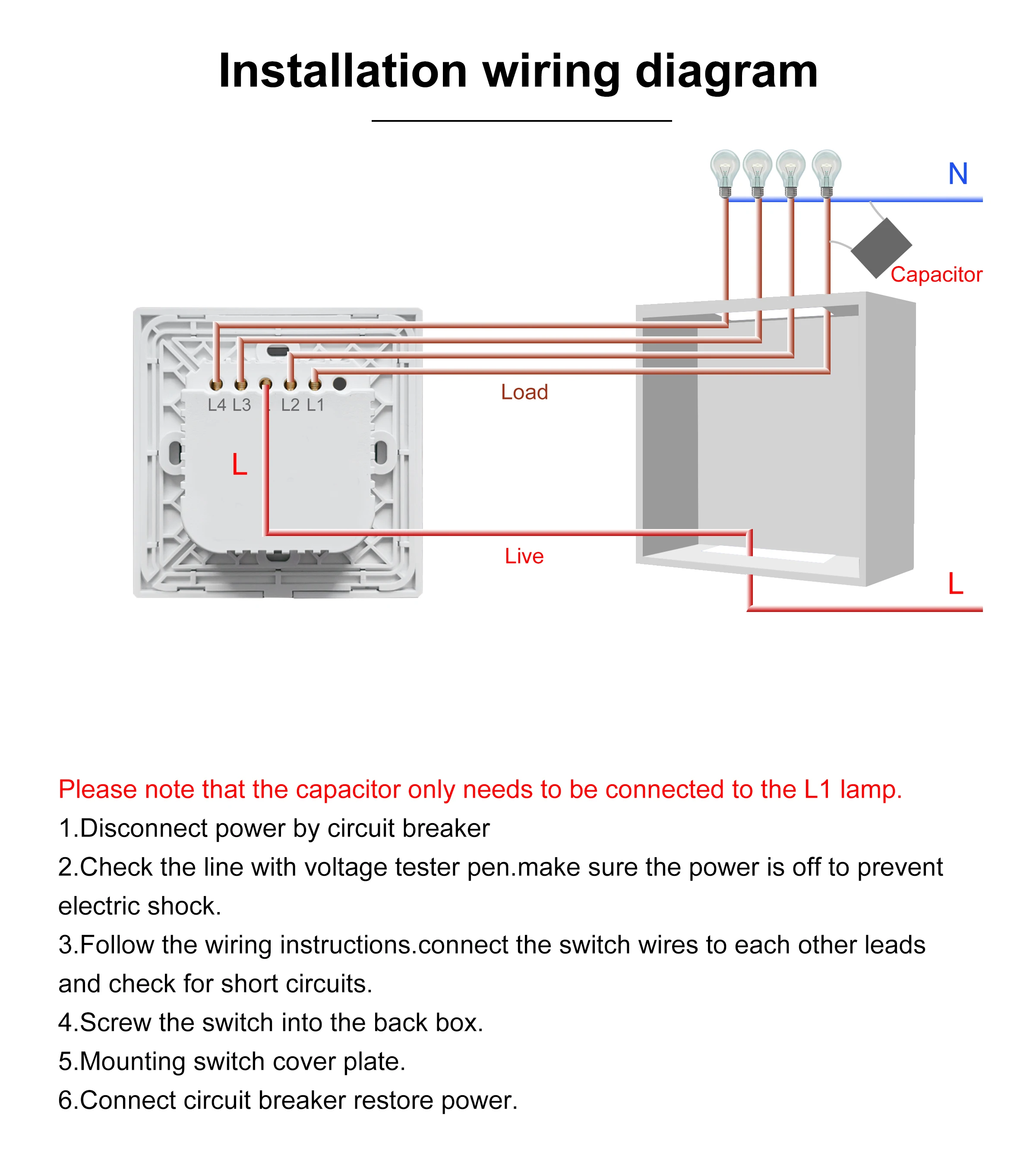 Installation wiring diagram

N

Capacitor

L4 L3 L L2 L1

Load

L

Live

L

Please note that the capacitor only needs to be connected to the L1 lamp.

1.Disconnect power by circuit breaker

2.Check the line with voltage tester pen.make sure the power is off to prevent electric shock.

3.Follow the wiring instructions.connect the switch wires to each other leads and check for short circuits.

4.Screw the switch into the back box.

5.Mounting switch cover plate.

6.Connect circuit breaker restore power.