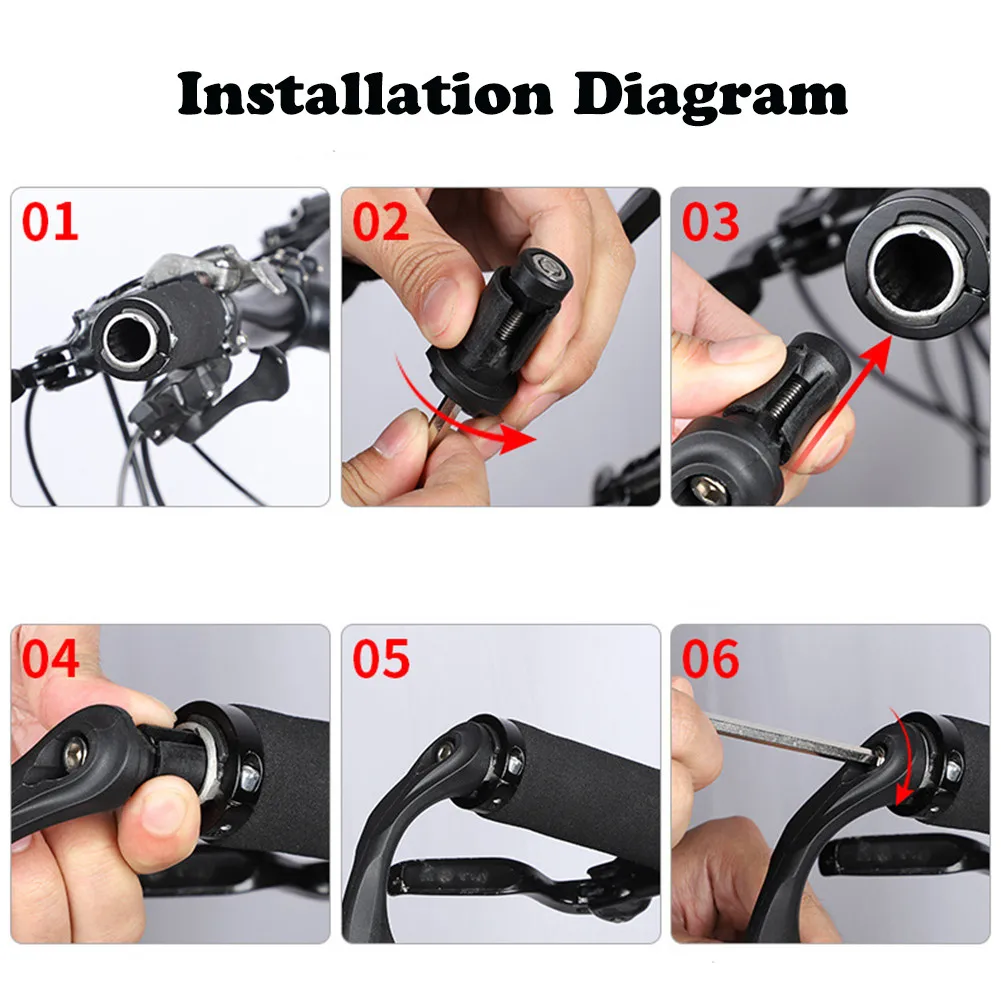 Installation Diagram

01

02

03

04

05

06