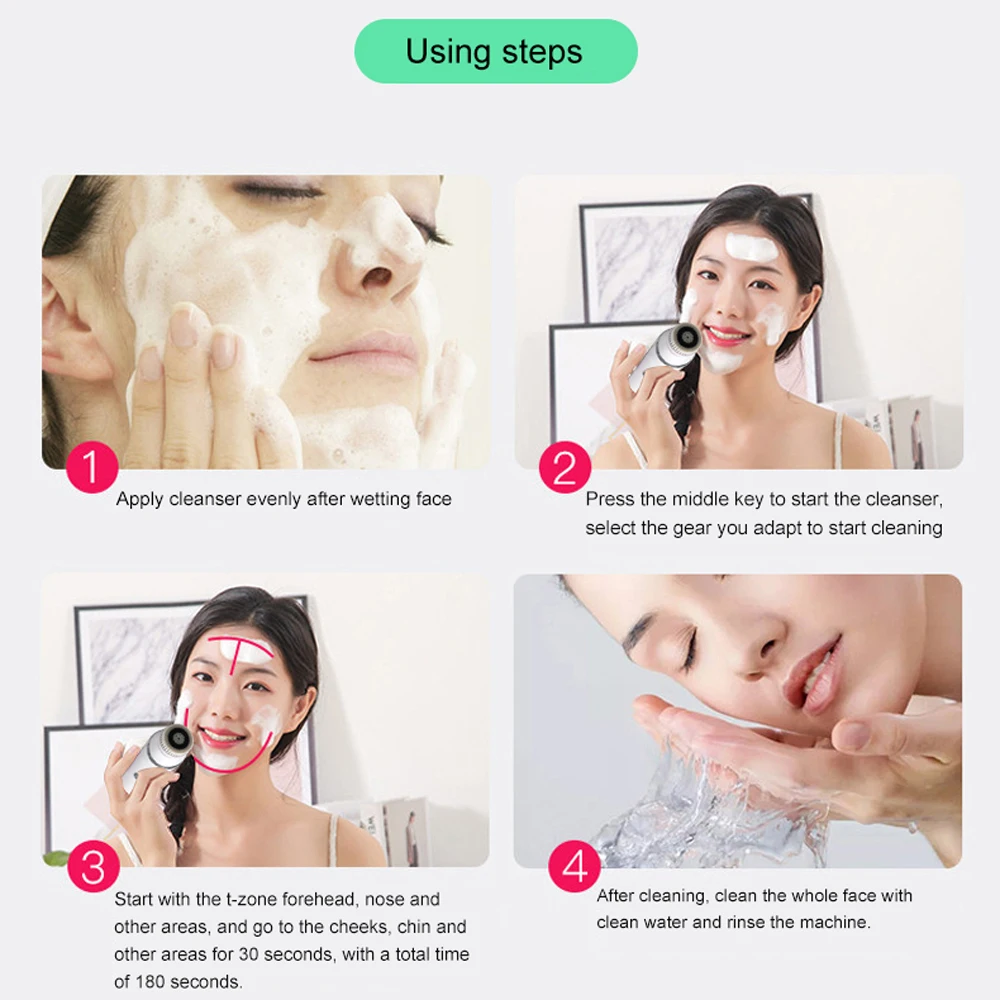 Using steps

1
Apply cleanser evenly after wetting face

2
Press the middle key to start the cleanser, select the gear you adapt to start cleaning

3
Start with the t-zone forehead, nose and other areas, and go to the cheeks, chin and other areas for 30 seconds, with a total time of 180 seconds.

4
After cleaning, clean the whole face with clean water and rinse the machine.