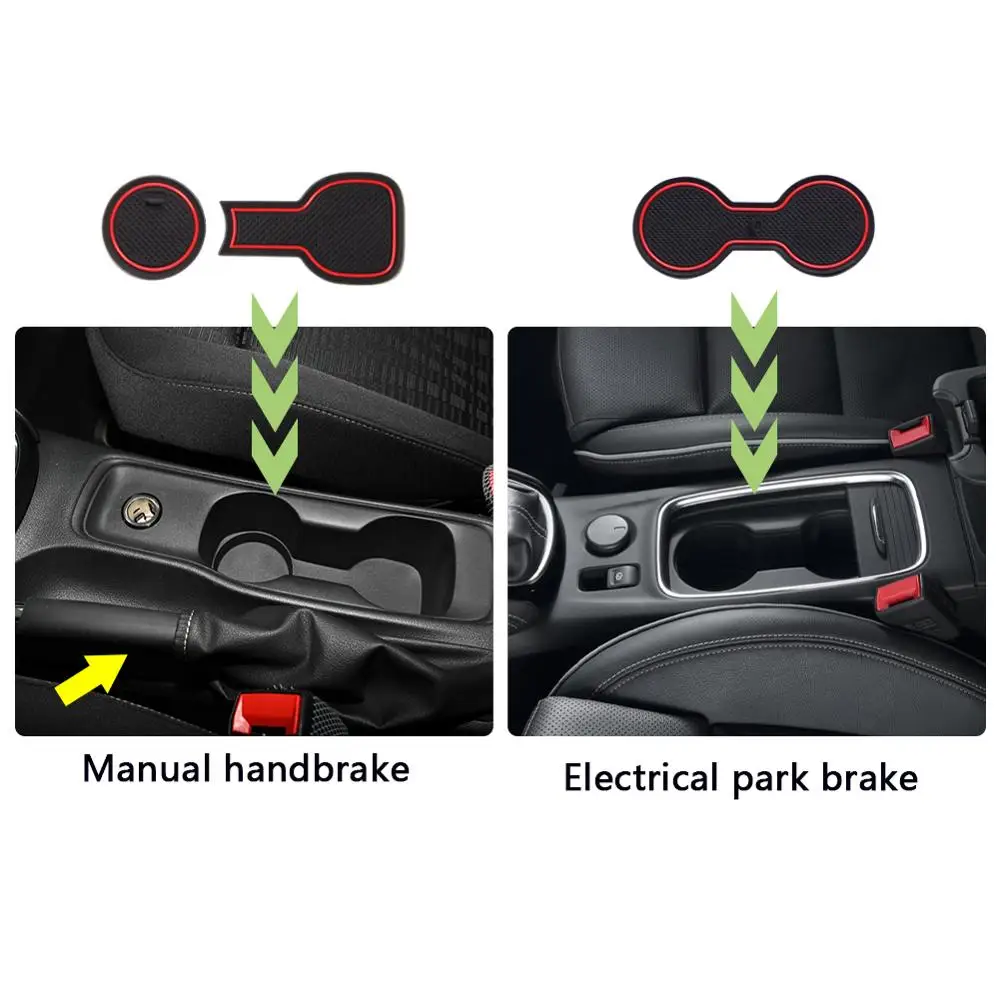 Manual handbrake

Electrical park brake