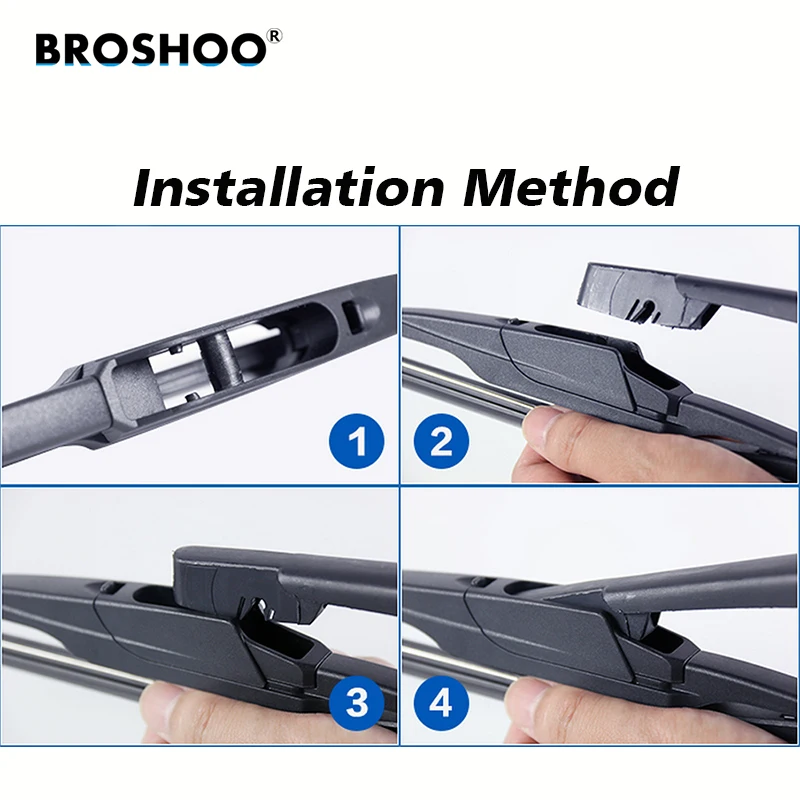 BROSHOO®

Installation Method

1

2

3

4