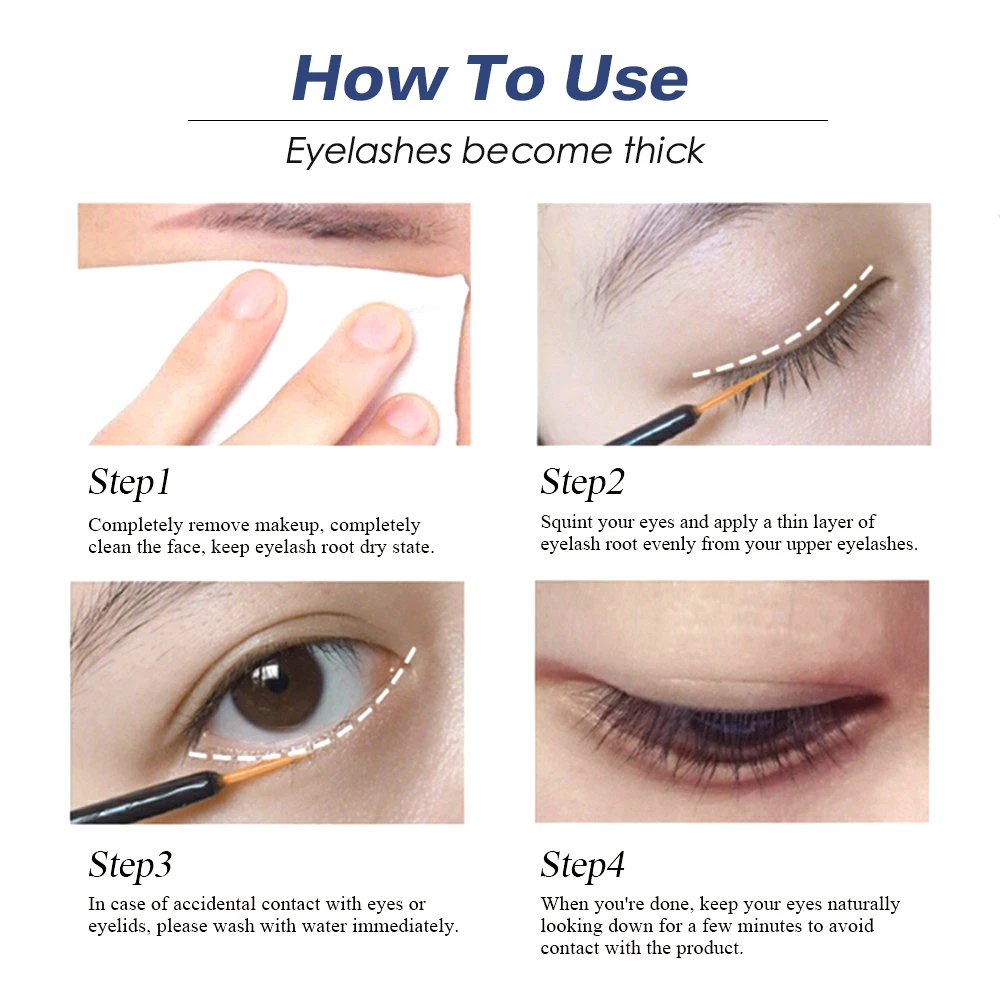 How To Use

Eyelashes become thick

Step1

Completely remove makeup, completely clean the face, keep eyelash root dry state.

Step2

Squint your eyes and apply a thin layer of eyelash root evenly from your upper eyelashes.

Step3

In case of accidental contact with eyes or eyelids, please wash with water immediately.

Step4

When you're done, keep your eyes naturally looking down for a few minutes to avoid contact with the product.