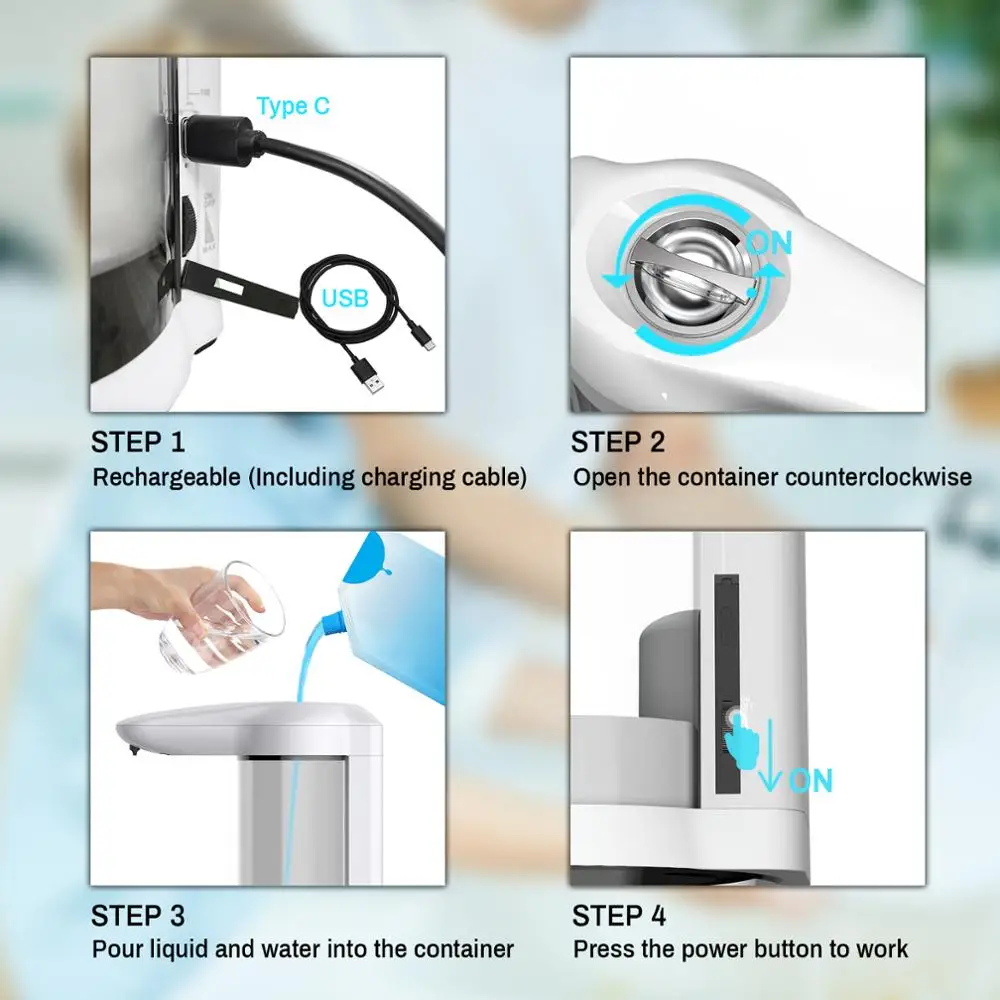 Type C

USB

STEP 1
Rechargeable (Including charging cable)

ON

STEP 2
Open the container counterclockwise

STEP 3
Pour liquid and water into the container

ON

STEP 4
Press the power button to work