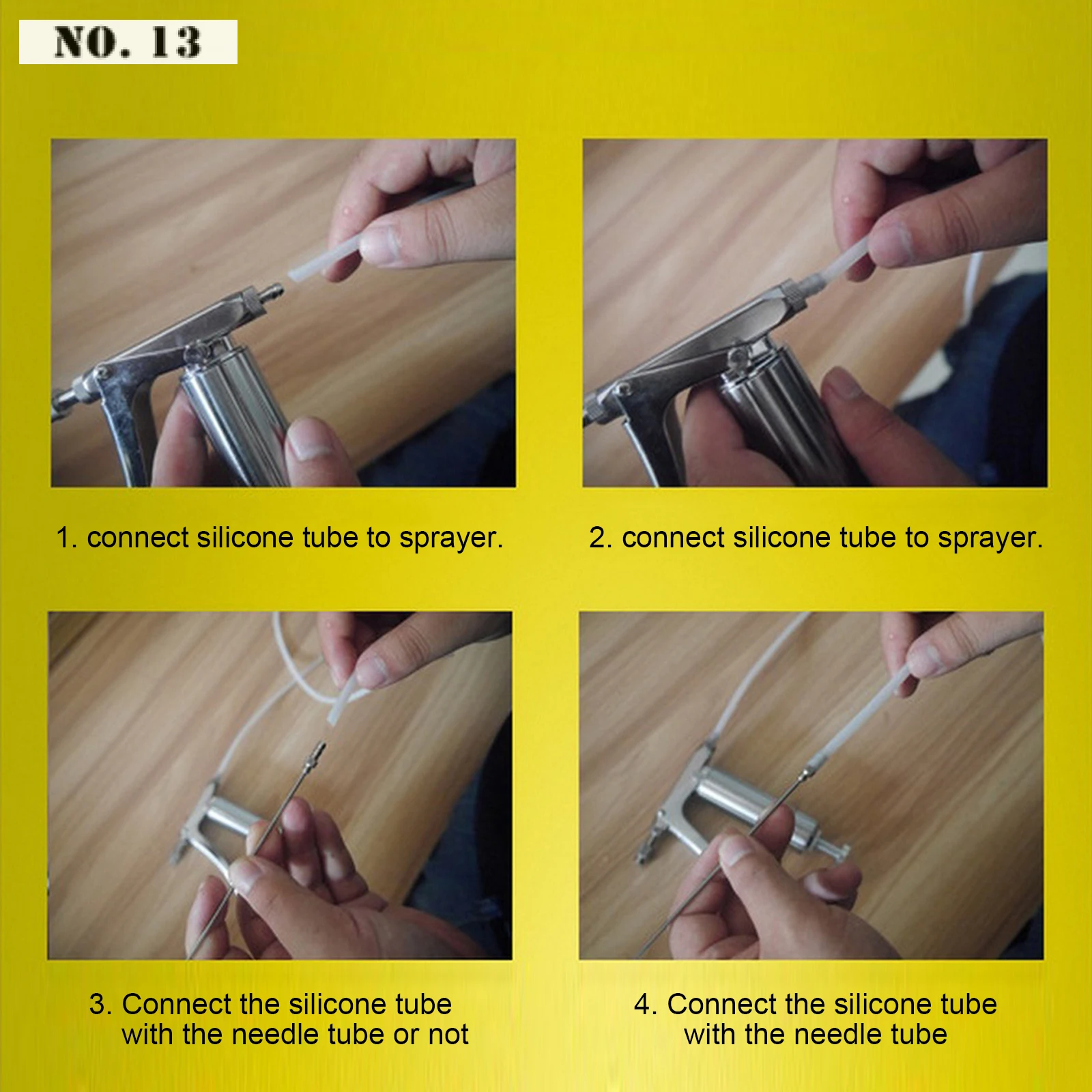 NO. 13

1. connect silicone tube to sprayer.

2. connect silicone tube to sprayer.

3. Connect the silicone tube with the needle tube or not

4. Connect the silicone tube with the needle tube