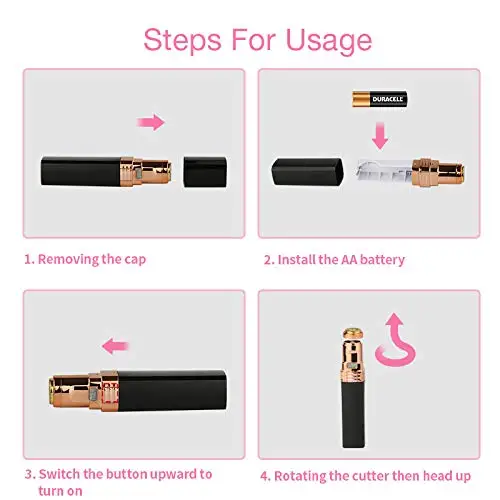 Steps For Usage

DURACELL

1. Removing the cap

2. Install the AA battery

3. Switch the button upward to turn on

4. Rotating the cutter then head up