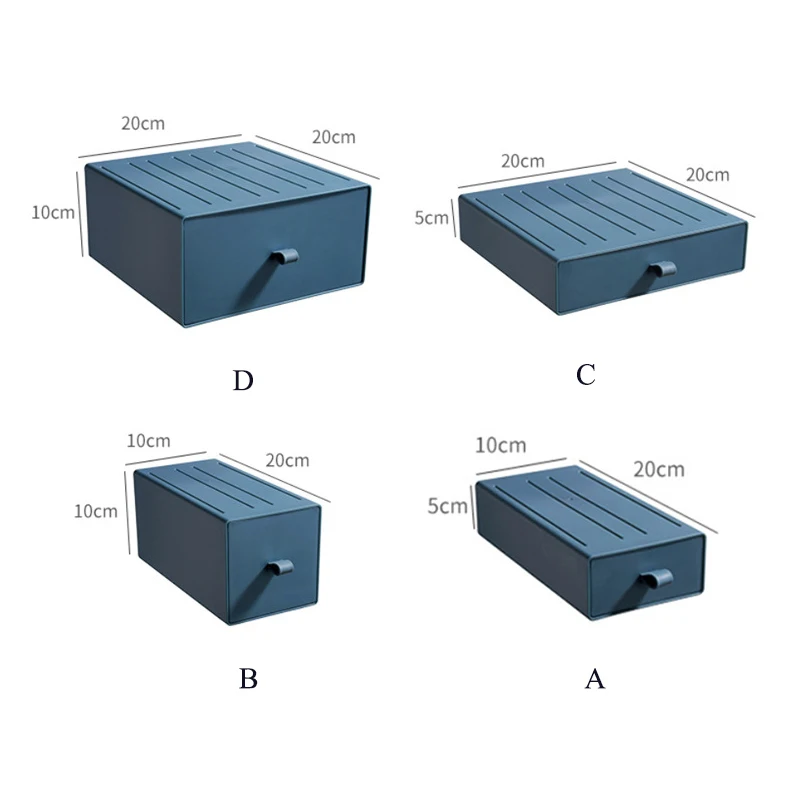 20cm
20cm
10cm

D

20cm
20cm
5cm

C

10cm
20cm
10cm

B

10cm
20cm
5cm

A