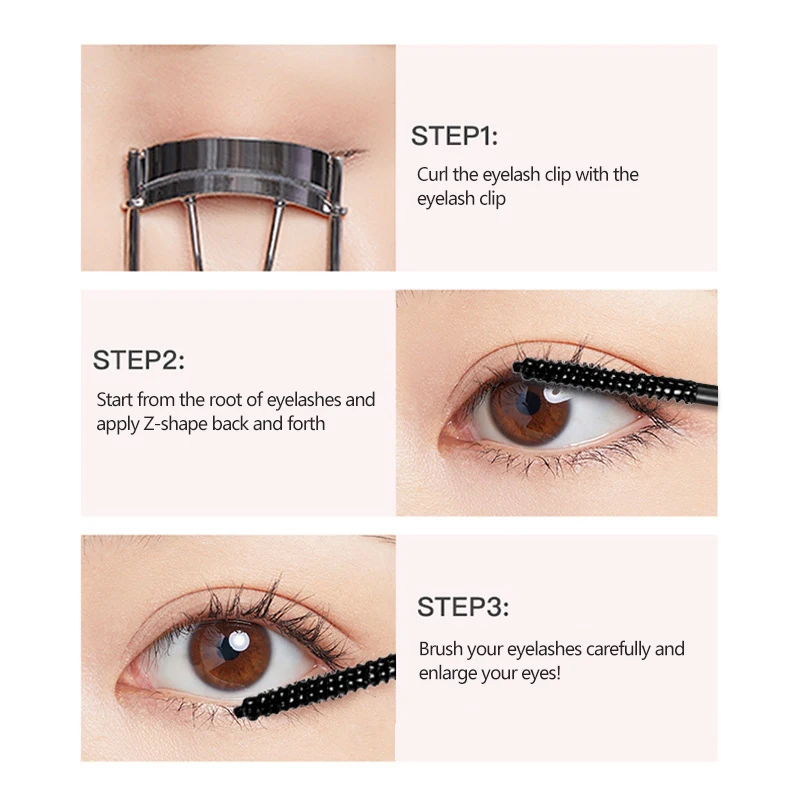 STEP1:

Curl the eyelash clip with the eyelash clip

STEP2:

Start from the root of eyelashes and apply Z-shape back and forth

STEP3:

Brush your eyelashes carefully and enlarge your eyes!