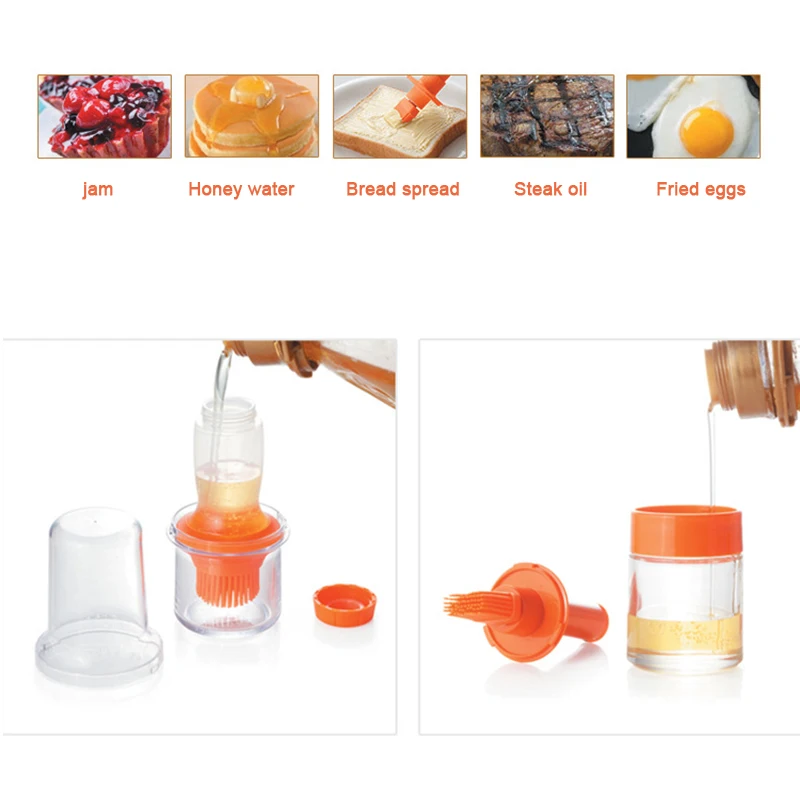 jam
Honey water
Bread spread
Steak oil
Fried eggs