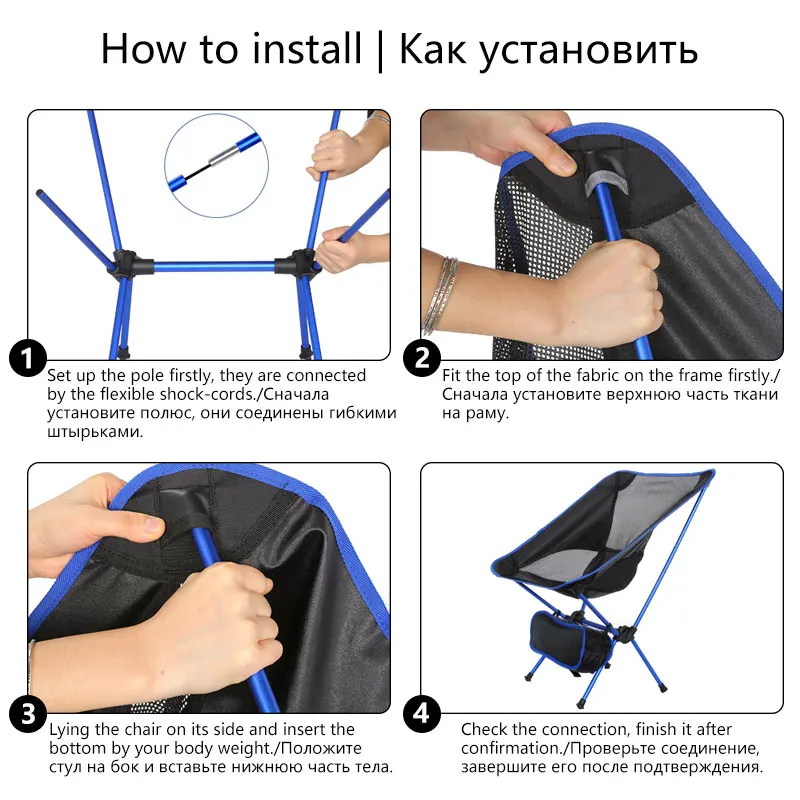 How to install | Как установить

1
Set up the pole firstly, they are connected by the flexible shock-cords./Сначала установите полюс, они соединены гибкими штырьками.

2
Fit the top of the fabric on the frame firstly./ Сначала установите верхнюю часть ткани на раму.

3
Lying the chair on its side and insert the bottom by your body weight./Положите стул на бок и вставьте нижнюю часть тела.

4
Check the connection, finish it after confirmation./Проверьте соединение, завершите его после подтверждения.