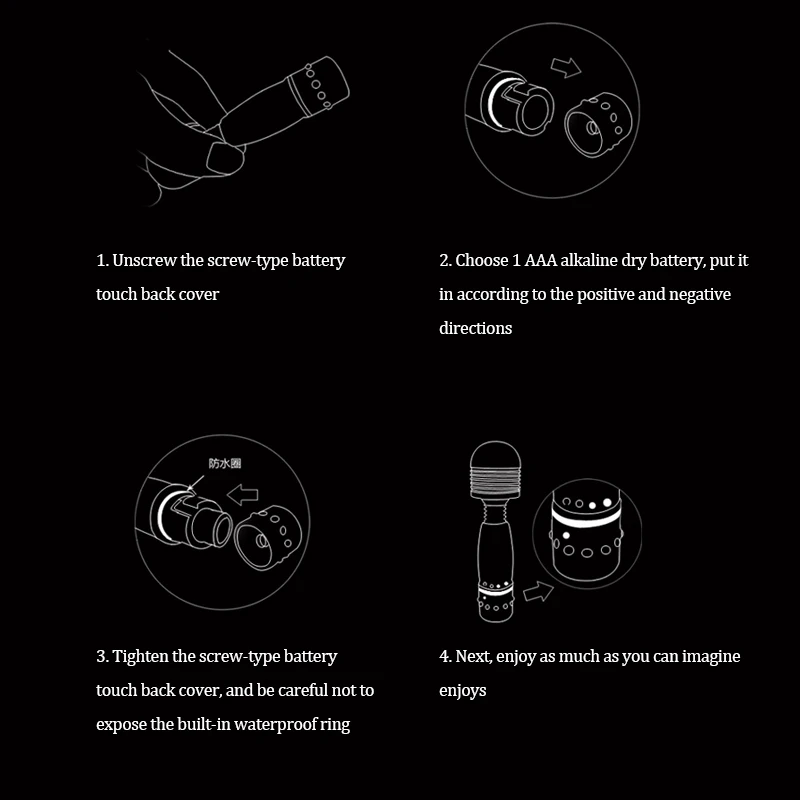 1. Unscrew the screw-type battery touch back cover

2. Choose 1 AAA alkaline dry battery, put it in according to the positive and negative directions

防水圈

3. Tighten the screw-type battery touch back cover, and be careful not to expose the built-in waterproof ring

4. Next, enjoy as much as you can imagine enjoys